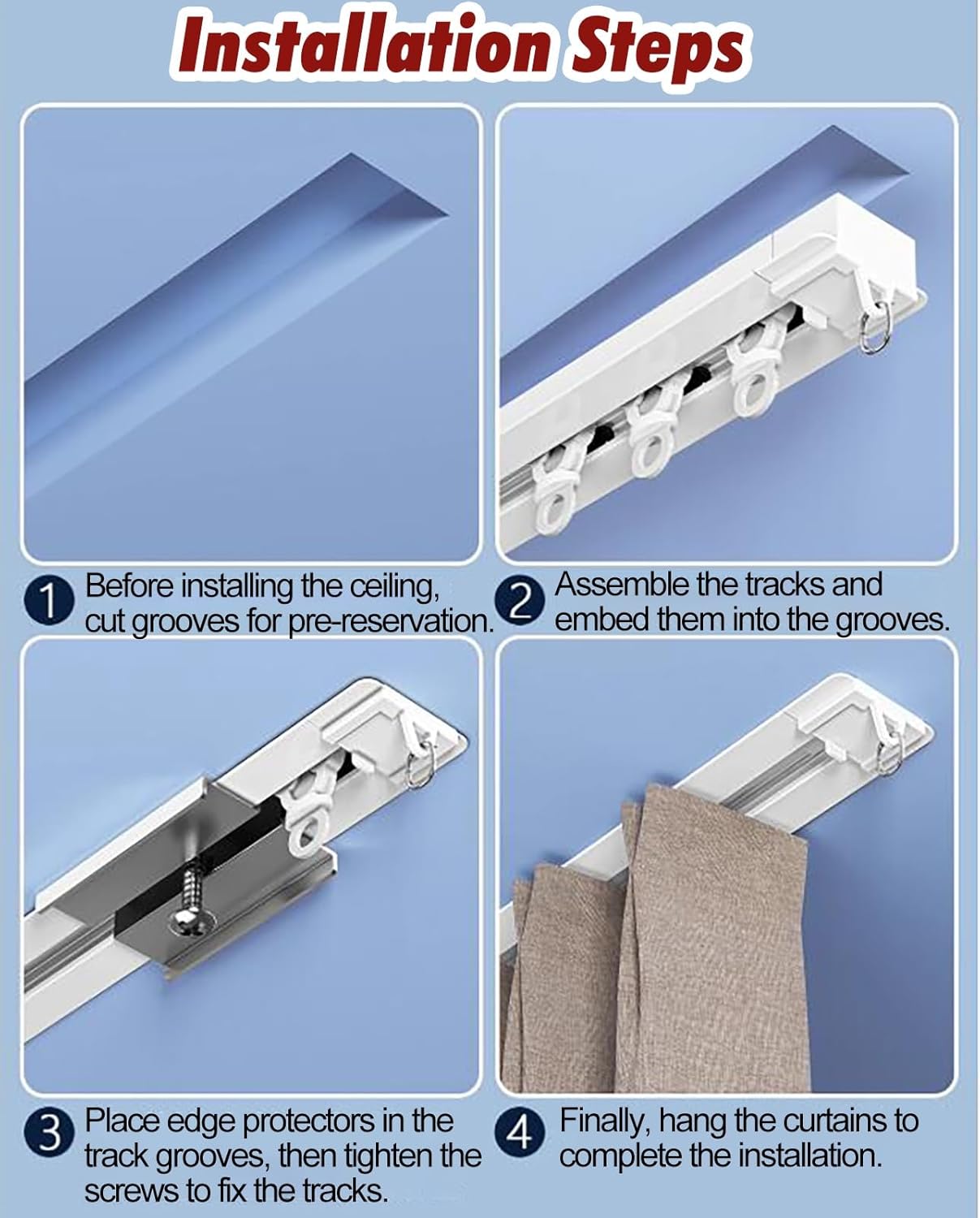 Installation Steps

1 Before installing the ceiling, cut grooves for pre-reservation.

2 Assemble the tracks and embed them into the grooves.

3 Place edge protectors in the track grooves, then tighten the screws to fix the tracks.

4 Finally, hang the curtains to complete the installation.