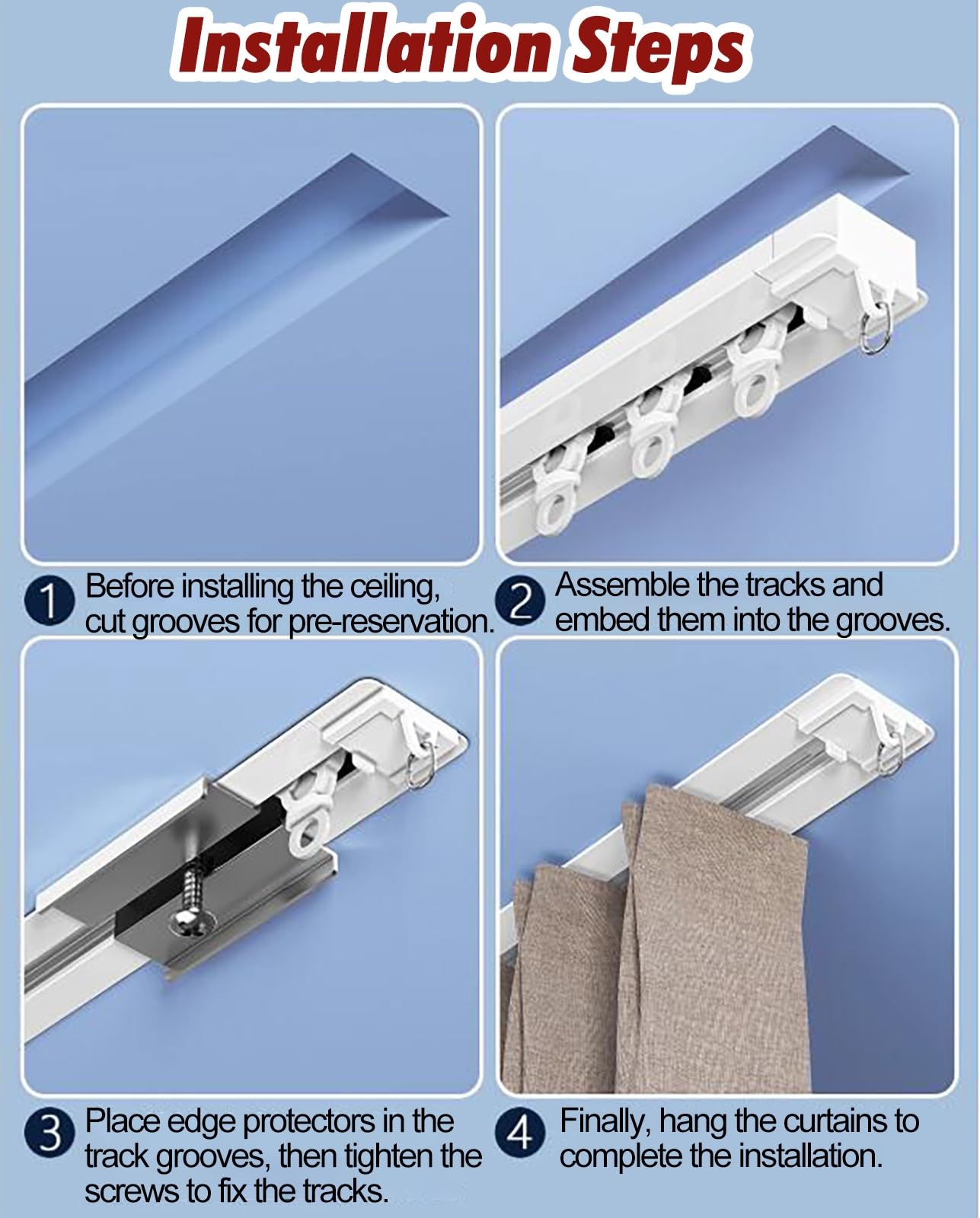 Installation Steps

1 Before installing the ceiling, cut grooves for pre-reservation.

2 Assemble the tracks and embed them into the grooves.

3 Place edge protectors in the track grooves, then tighten the screws to fix the tracks.

4 Finally, hang the curtains to complete the installation.