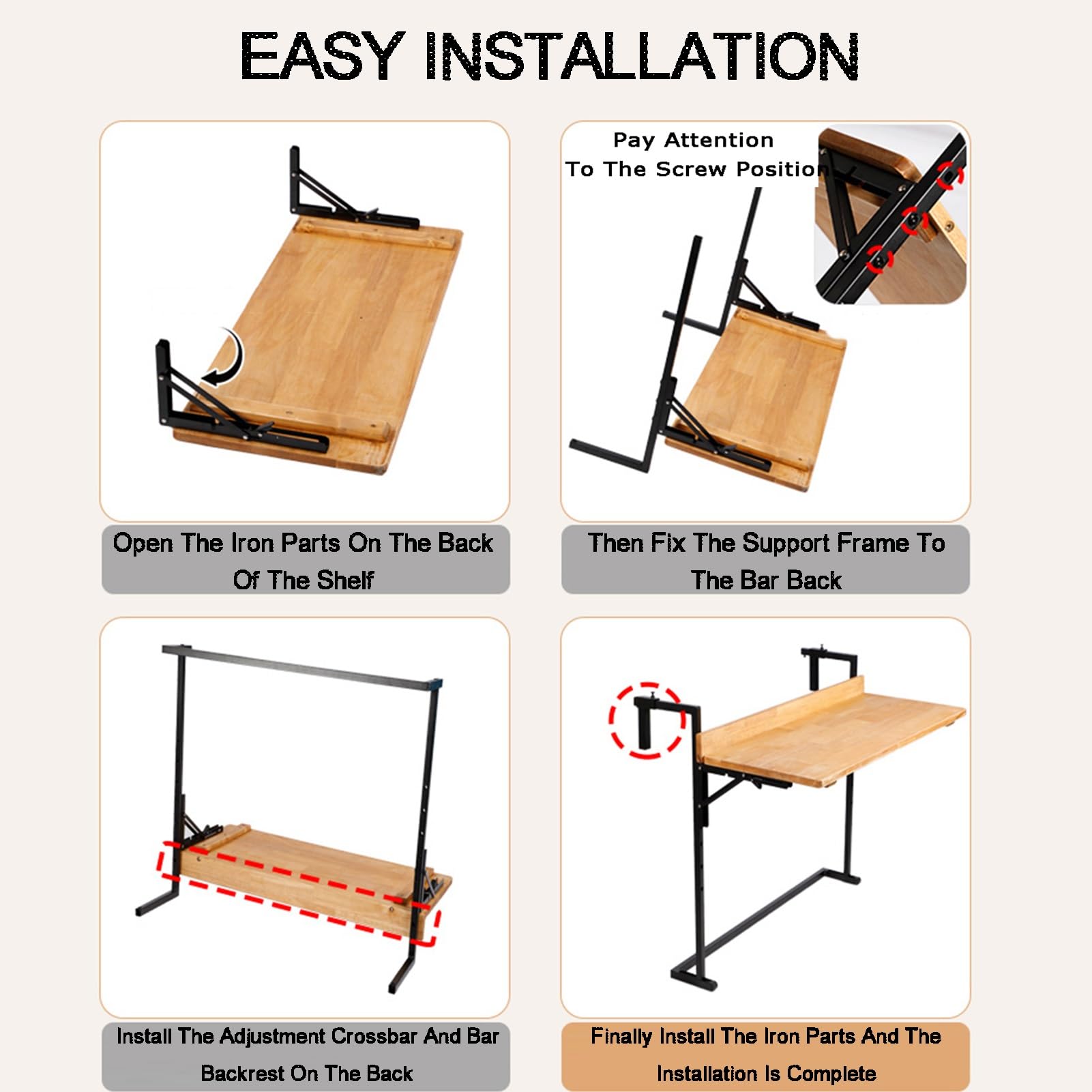 EASY INSTALLATION

Open The Iron Parts On The Back Of The Shelf

Pay Attention To The Screw Position

Then Fix The Support Frame To The Bar Back

Install The Adjustment Crossbar And Bar Backrest On The Back

Finally Install The Iron Parts And The Installation Is Complete