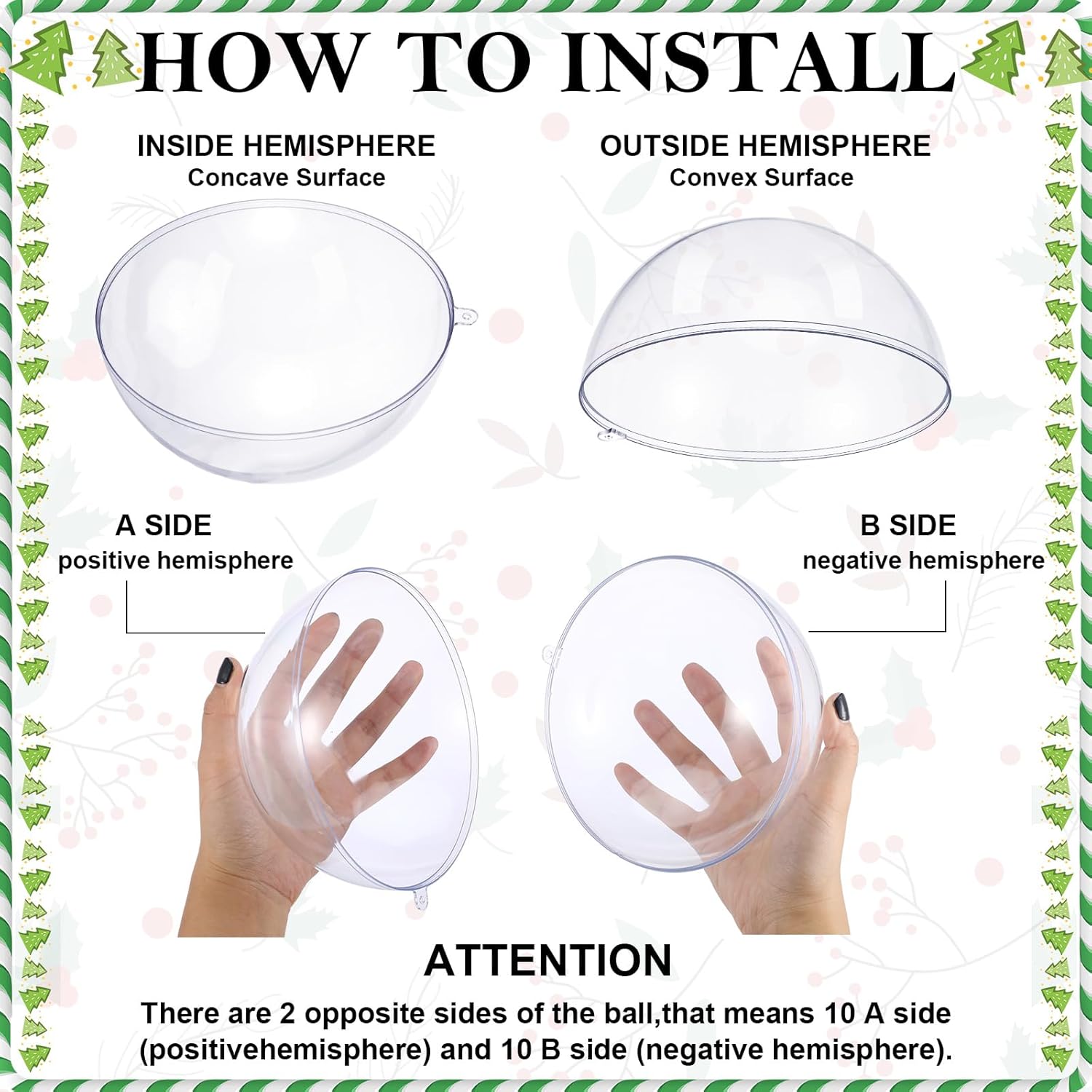 HOW TO INSTALL

INSIDE HEMISPHERE
Concave Surface

OUTSIDE HEMISPHERE
Convex Surface

A SIDE
positive hemisphere

B SIDE
negative hemisphere

ATTENTION

There are 2 opposite sides of the ball,that means 10 A side (positivehemisphere) and 10 B side (negative hemisphere).