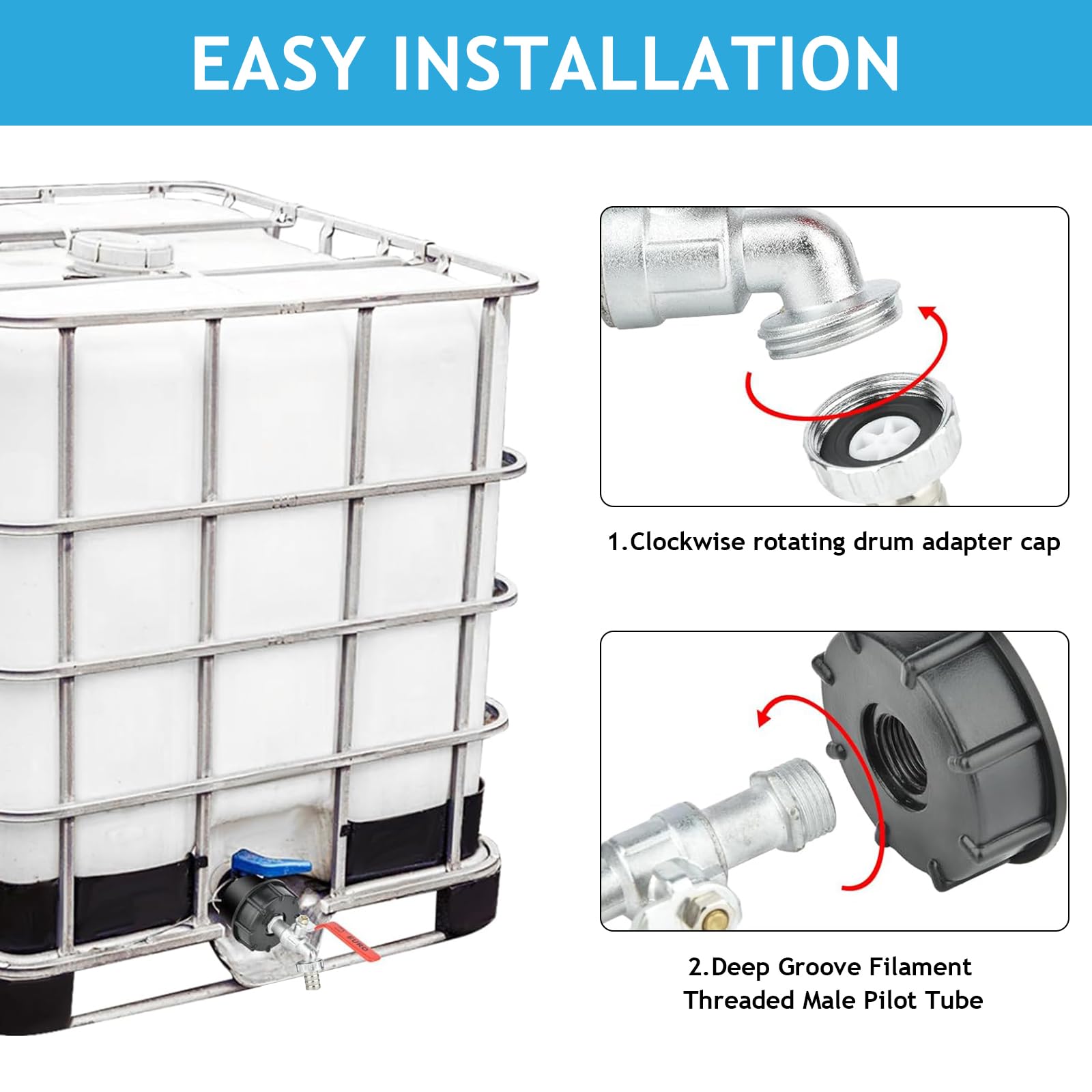 EASY INSTALLATION

EURO

1.Clockwise rotating drum adapter cap

2.Deep Groove Filament Threaded Male Pilot Tube