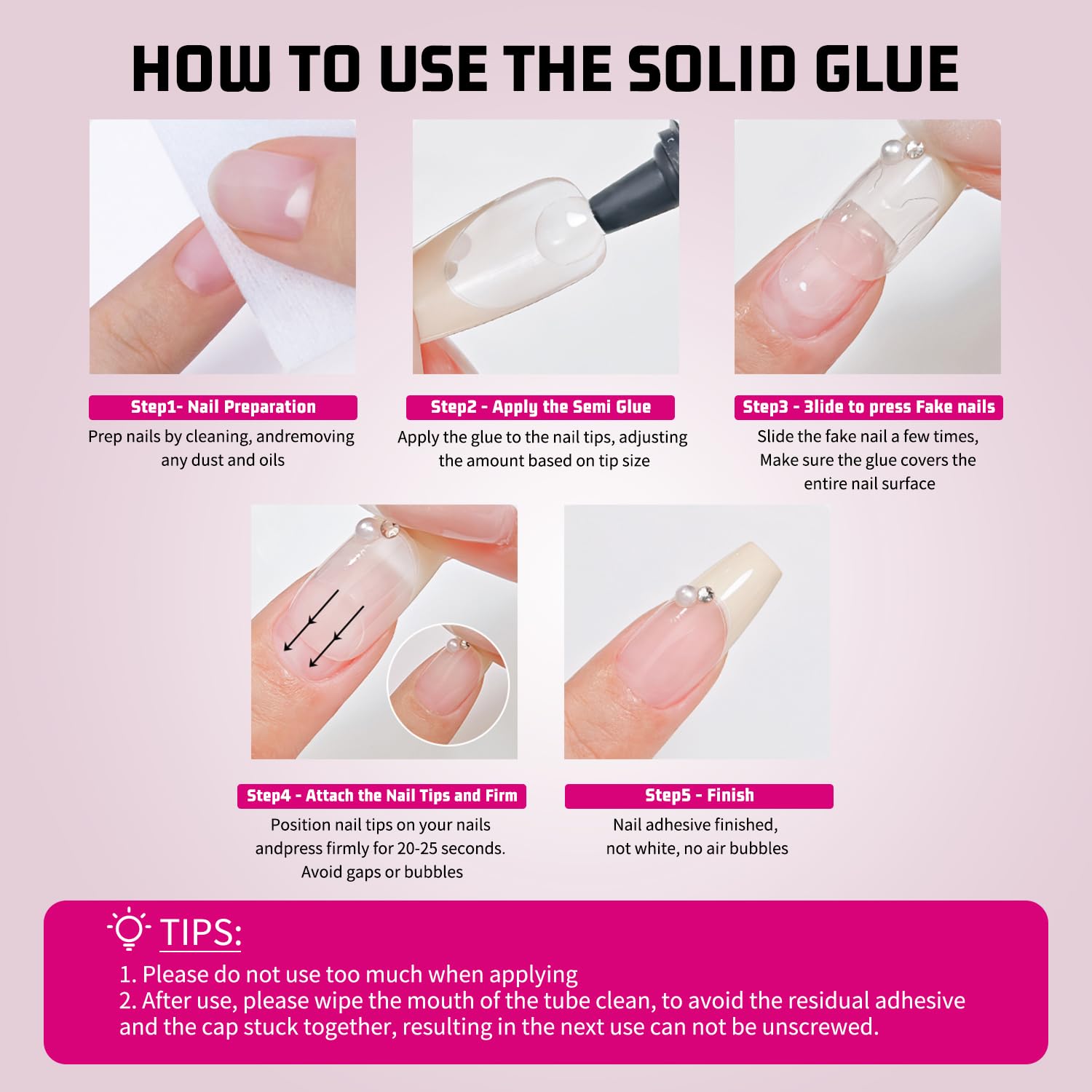 HOW TO USE THE SOLID GLUE

Step1- Nail Preparation
Prep nails by cleaning, andremoving any dust and oils

Step2 - Apply the Semi Glue
Apply the glue to the nail tips, adjusting the amount based on tip size

Step3 - 3lide to press Fake nails
Slide the fake nail a few times, Make sure the glue covers the entire nail surface

Step4 - Attach the Nail Tips and Firm
Position nail tips on your nails andpress firmly for 20-25 seconds. Avoid gaps or bubbles

Step5 - Finish
Nail adhesive finished, not white, no air bubbles

TIPS:
1. Please do not use too much when applying
2. After use, please wipe the mouth of the tube clean, to avoid the residual adhesive and the cap stuck together, resulting in the next use can not be unscrewed.