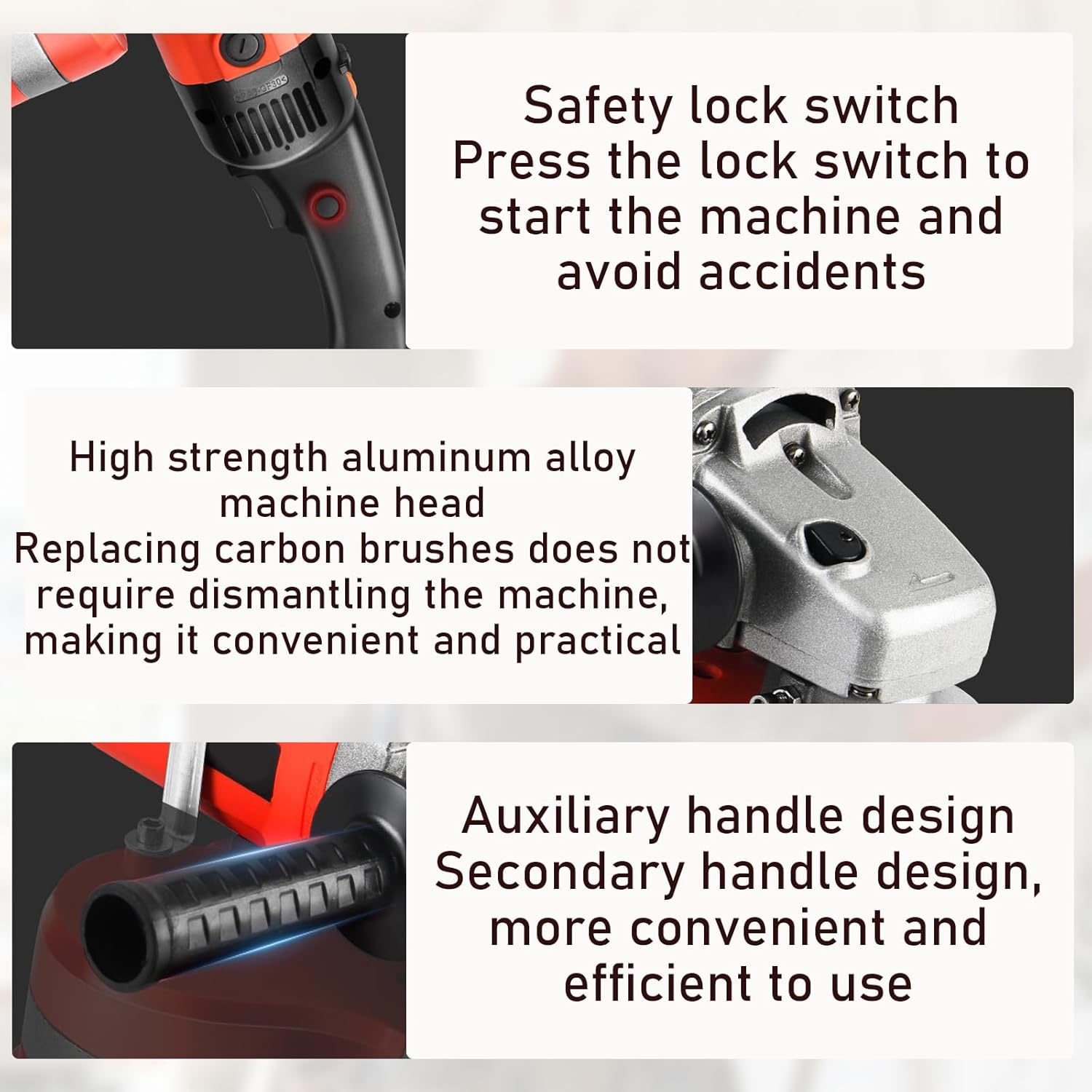 Safety lock switch
Press the lock switch to start the machine and avoid accidents

High strength aluminum alloy machine head
Replacing carbon brushes does not require dismantling the machine, making it convenient and practical

Auxiliary handle design
Secondary handle design, more convenient and efficient to use