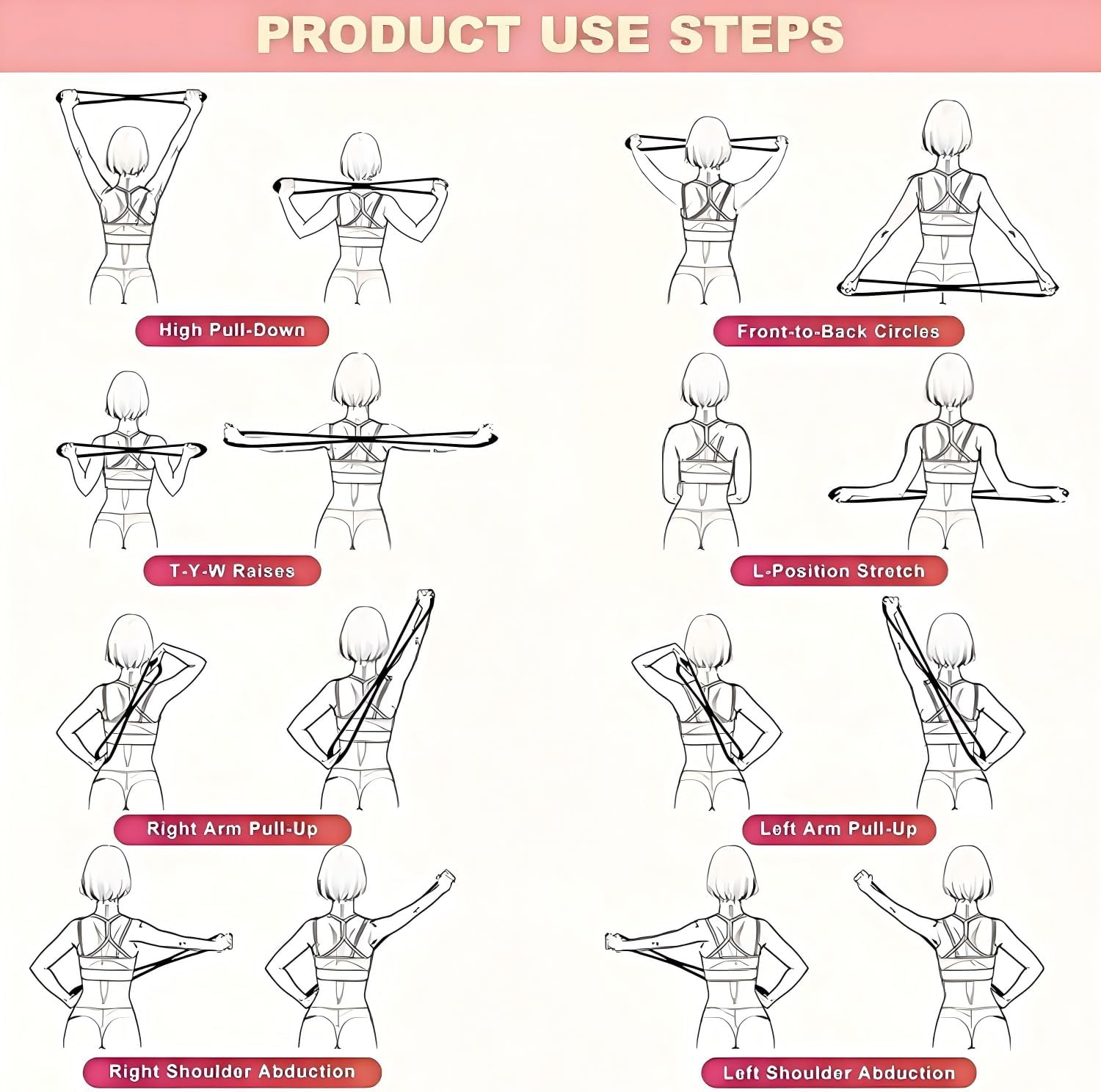 PRODUCT USE STEPS

High Pull-Down

Front-to-Back Circles

T-Y-W Raises

L-Position Stretch

Right Arm Pull-Up

Left Arm Pull-Up

Right Shoulder Abduction

Left Shoulder Abduction