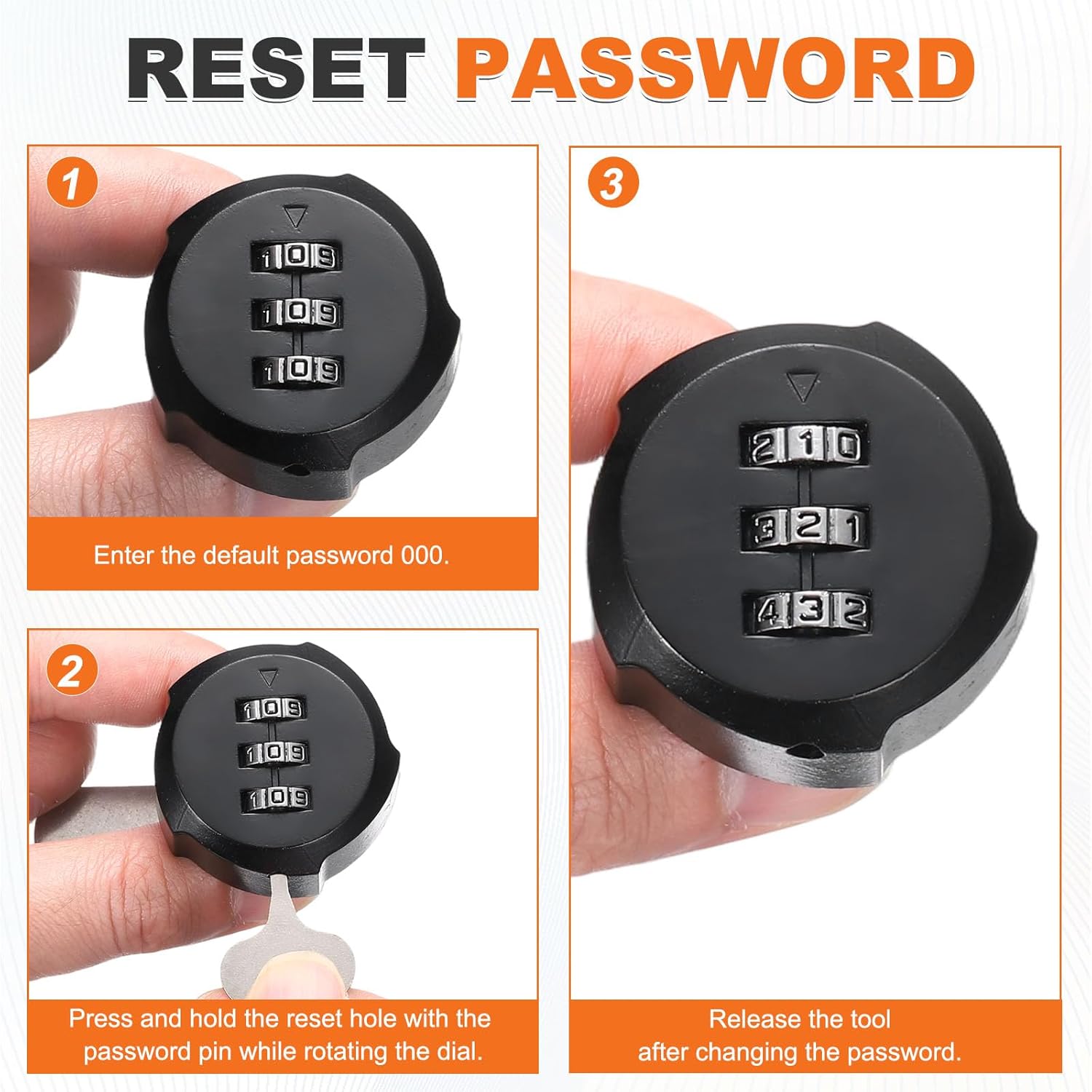 RESET PASSWORD

1

109
109
109

Enter the default password 000.

2

109
109
109

Press and hold the reset hole with the password pin while rotating the dial.

3

210
321
432

Release the tool after changing the password.