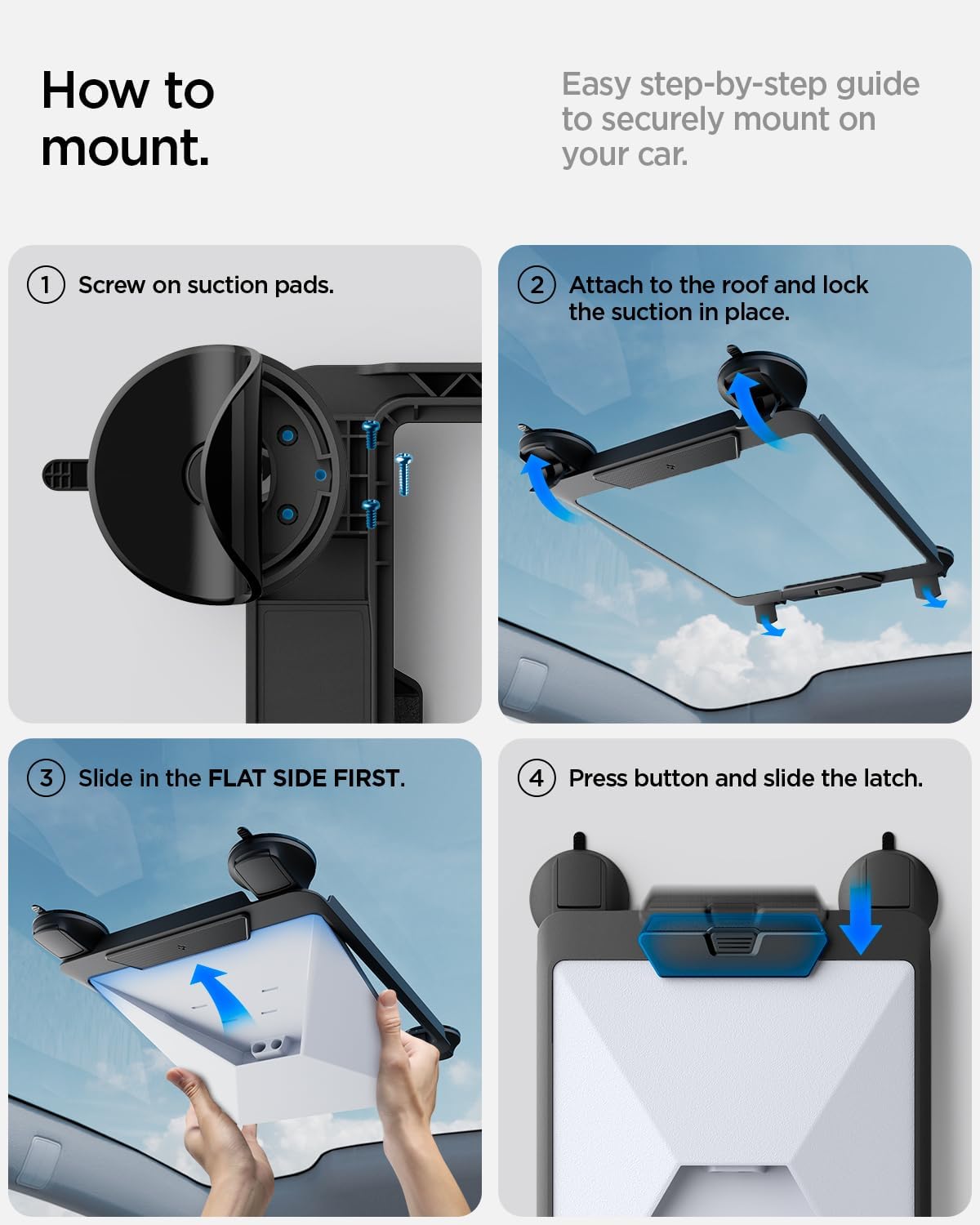 How to mount.

Easy step-by-step guide to securely mount on your car.

1 Screw on suction pads.

2 Attach to the roof and lock the suction in place.

3 Slide in the FLAT SIDE FIRST.

4 Press button and slide the latch.