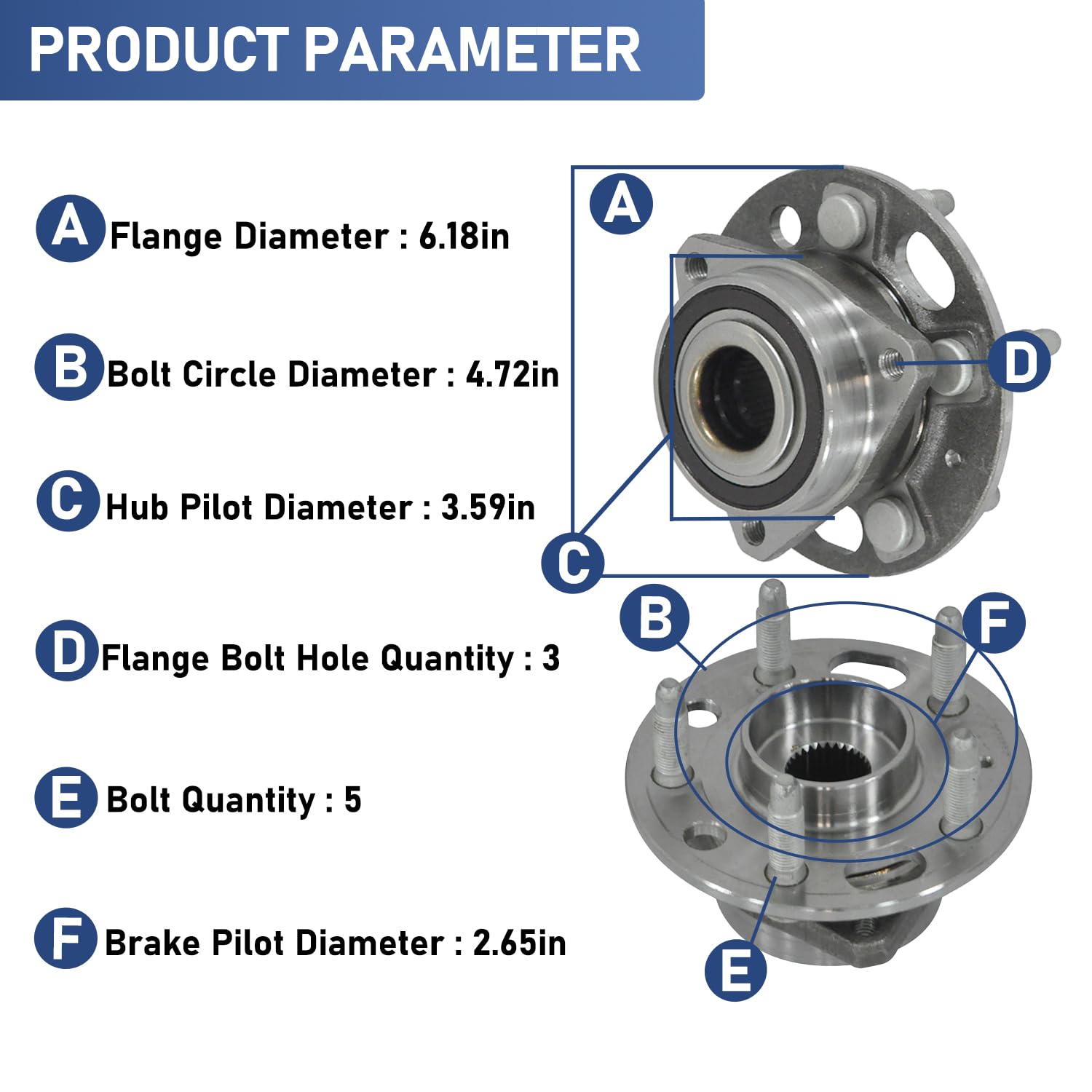 PRODUCT PARAMETER

A Flange Diameter : 6.18in

B Bolt Circle Diameter : 4.72in

C Hub Pilot Diameter : 3.59in

D Flange Bolt Hole Quantity : 3

E Bolt Quantity : 5

F Brake Pilot Diameter : 2.65in

A

D

C

B

F

E