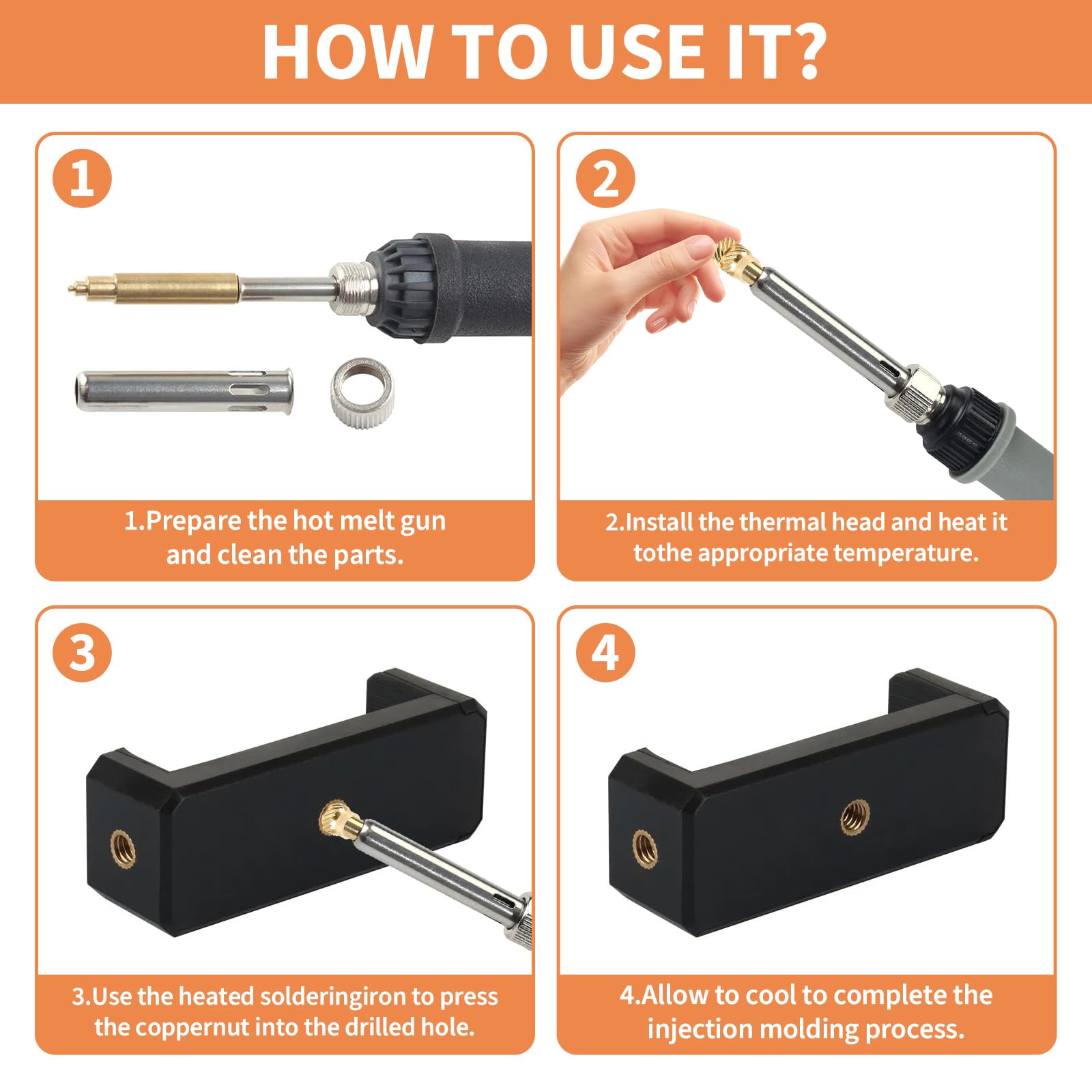 HOW TO USE IT?

1

1.Prepare the hot melt gun and clean the parts.

2

2.Install the thermal head and heat it tothe appropriate temperature.

3

3.Use the heated solderingiron to press the coppernut into the drilled hole.

4

4.Allow to cool to complete the injection molding process.