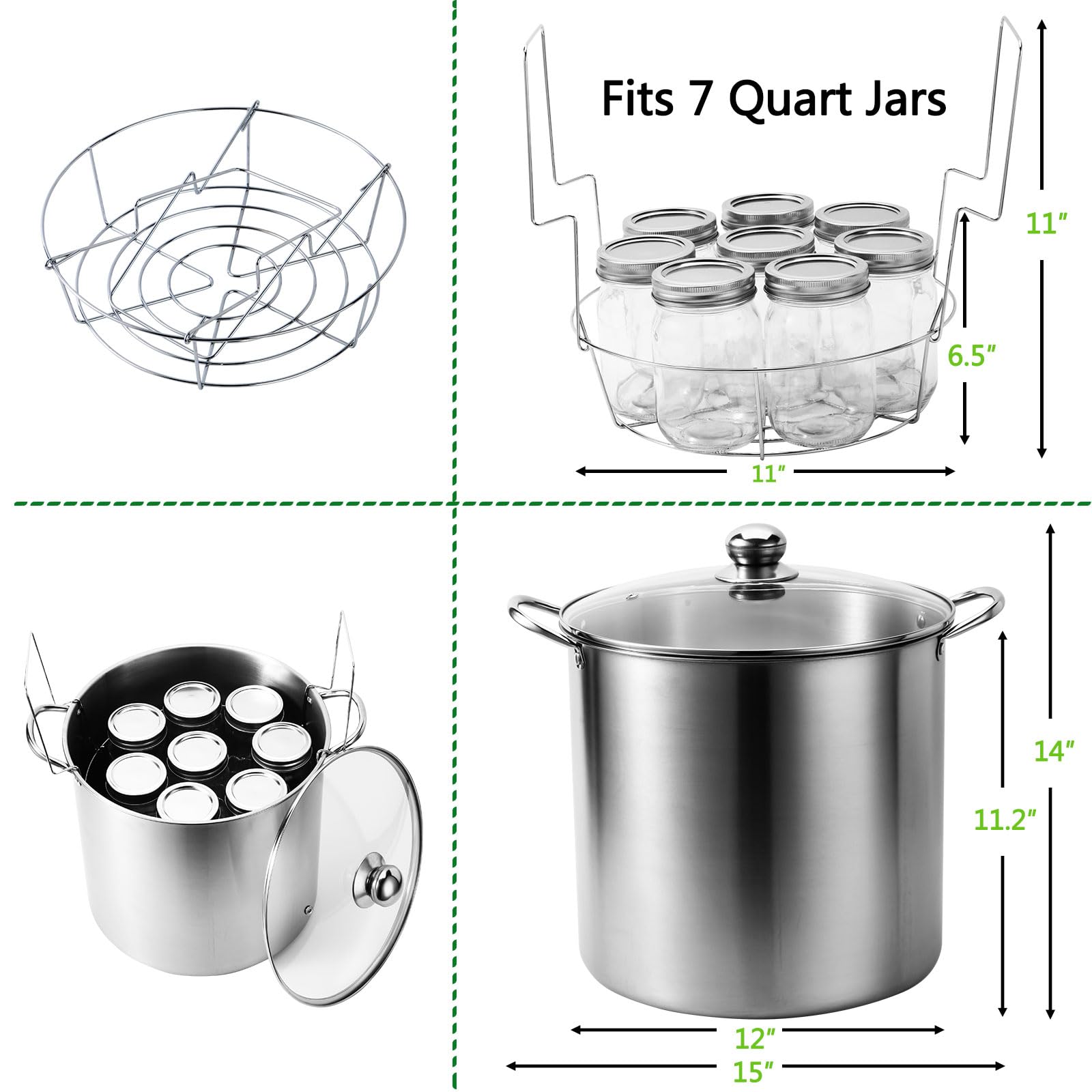 Fits 7 Quart Jars

11″

6.5″

11″

14″

11.2″

12″

15″