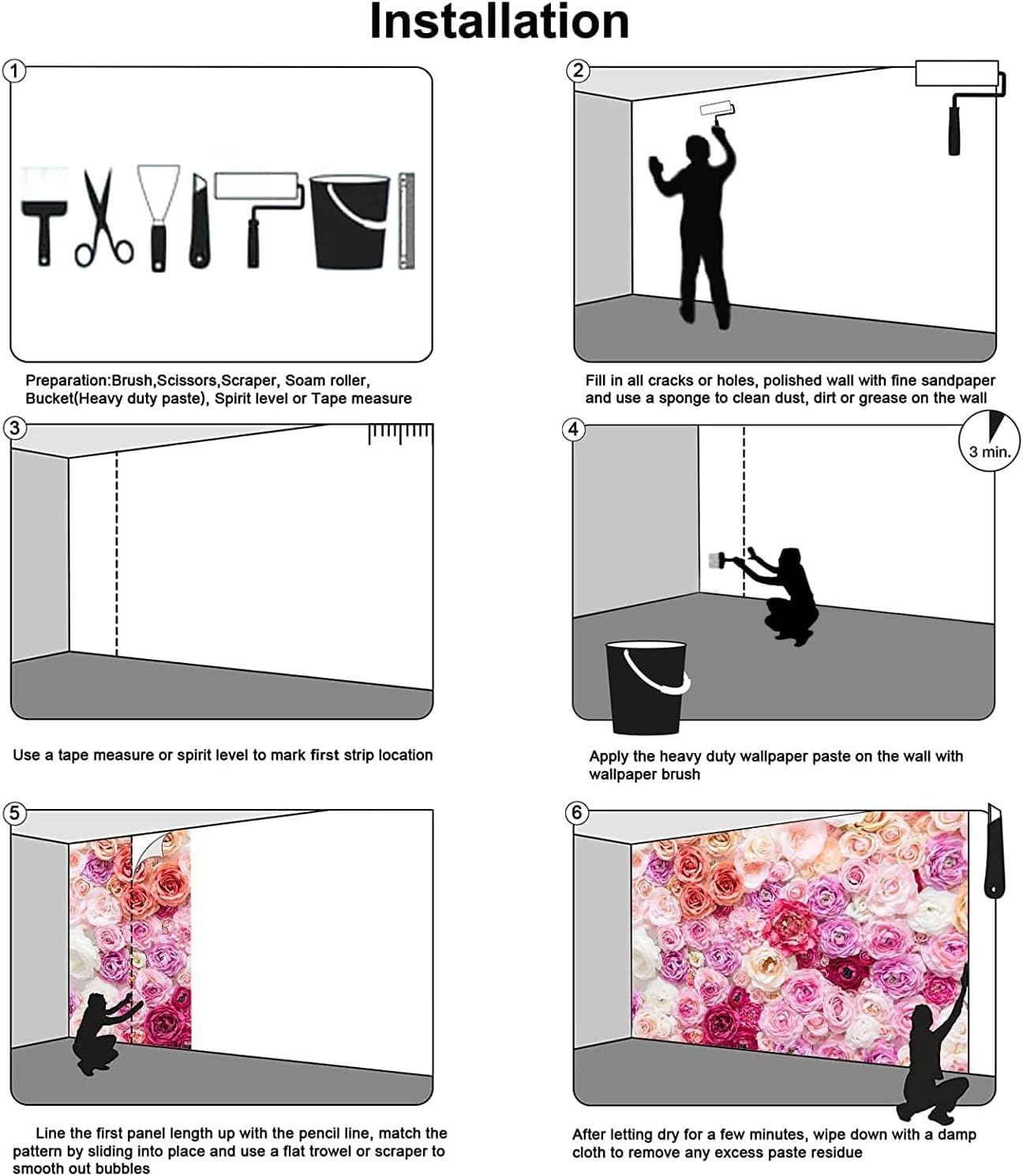 Installation

1

Preparation:Brush,Scissors,Scraper, Soam roller, Bucket(Heavy duty paste), Spirit level or Tape measure

2

Fill in all cracks or holes, polished wall with fine sandpaper and use a sponge to clean dust, dirt or grease on the wall

3

Use a tape measure or spirit level to mark first strip location

4

3 min.

Apply the heavy duty wallpaper paste on the wall with wallpaper brush

5

Line the first panel length up with the pencil line, match the pattern by sliding into place and use a flat trowel or scraper to smooth out bubbles

6

After letting dry for a few minutes, wipe down with a damp cloth to remove any excess paste residue