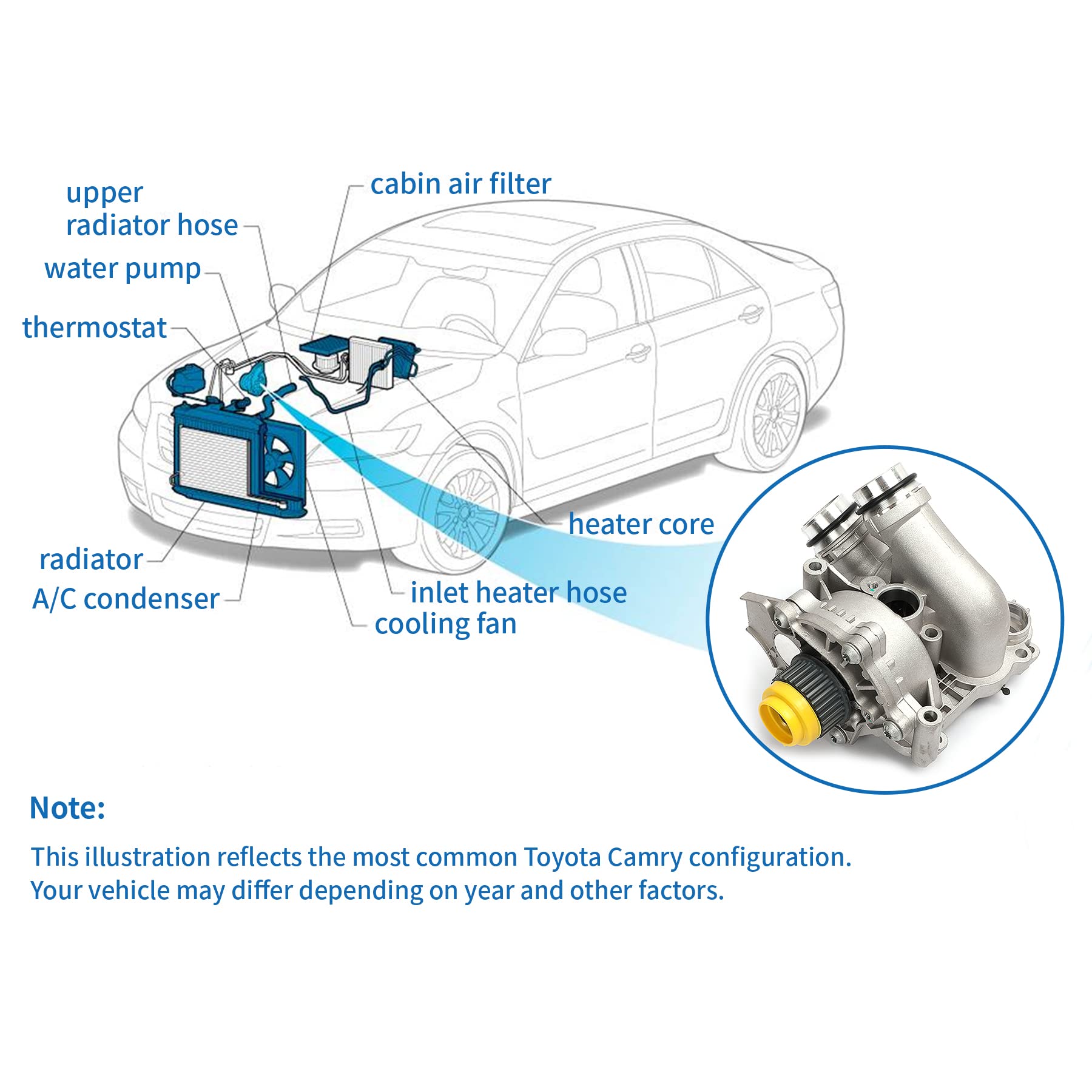 upper radiator hose

cabin air filter

water pump

thermostat

heater core

radiator

A/C condenser

inlet heater hose

cooling fan

Note:

This illustration reflects the most common Toyota Camry configuration. Your vehicle may differ depending on year and other factors.