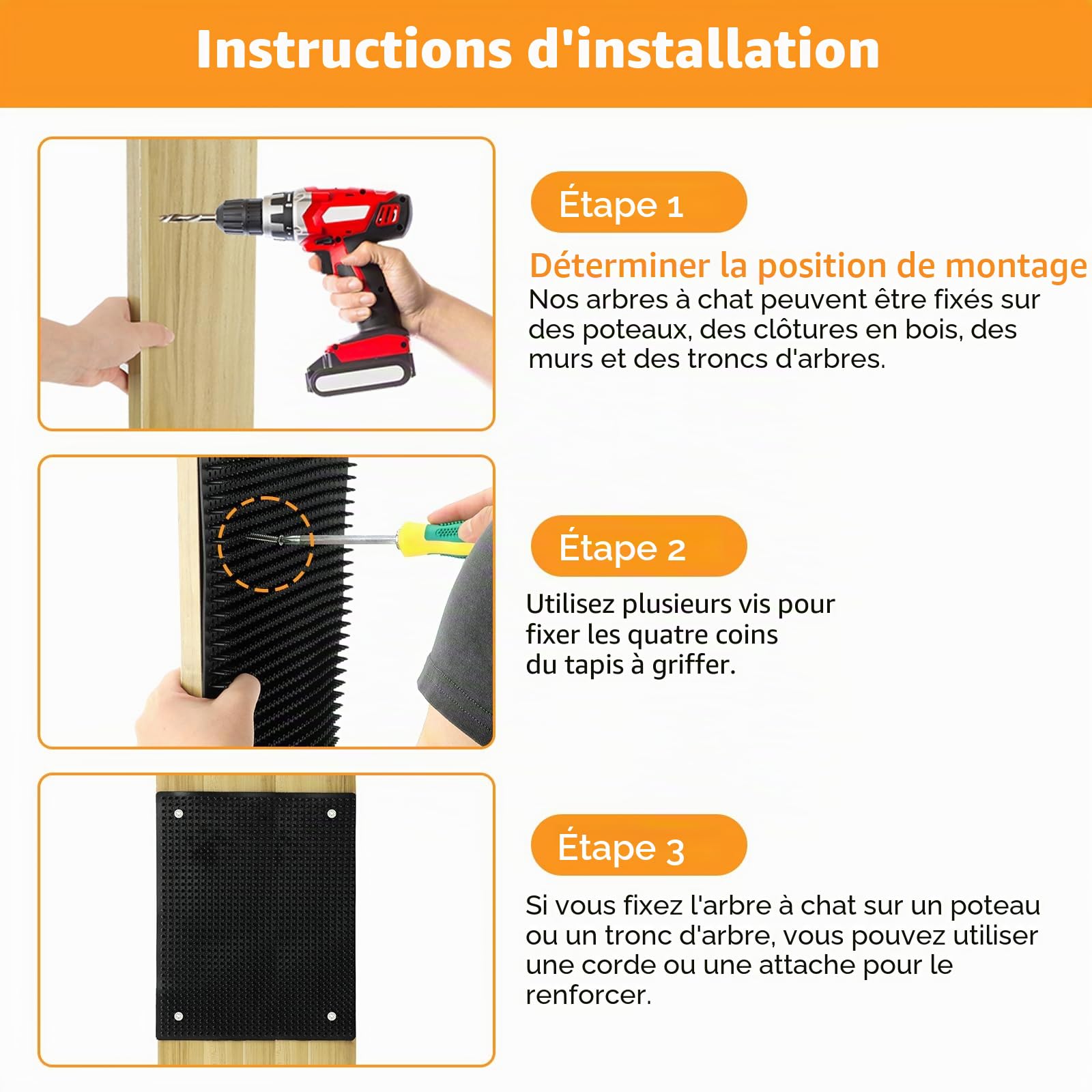 Instructions d'installation

Étape 1

Déterminer la position de montage
Nos arbres à chat peuvent être fixés sur des poteaux, des clôtures en bois, des murs et des troncs d'arbres.

Étape 2

Utilisez plusieurs vis pour fixer les quatre coins du tapis à griffer.

Étape 3

Si vous fixez l'arbre à chat sur un poteau ou un tronc d'arbre, vous pouvez utiliser une corde ou une attache pour le renforcer.