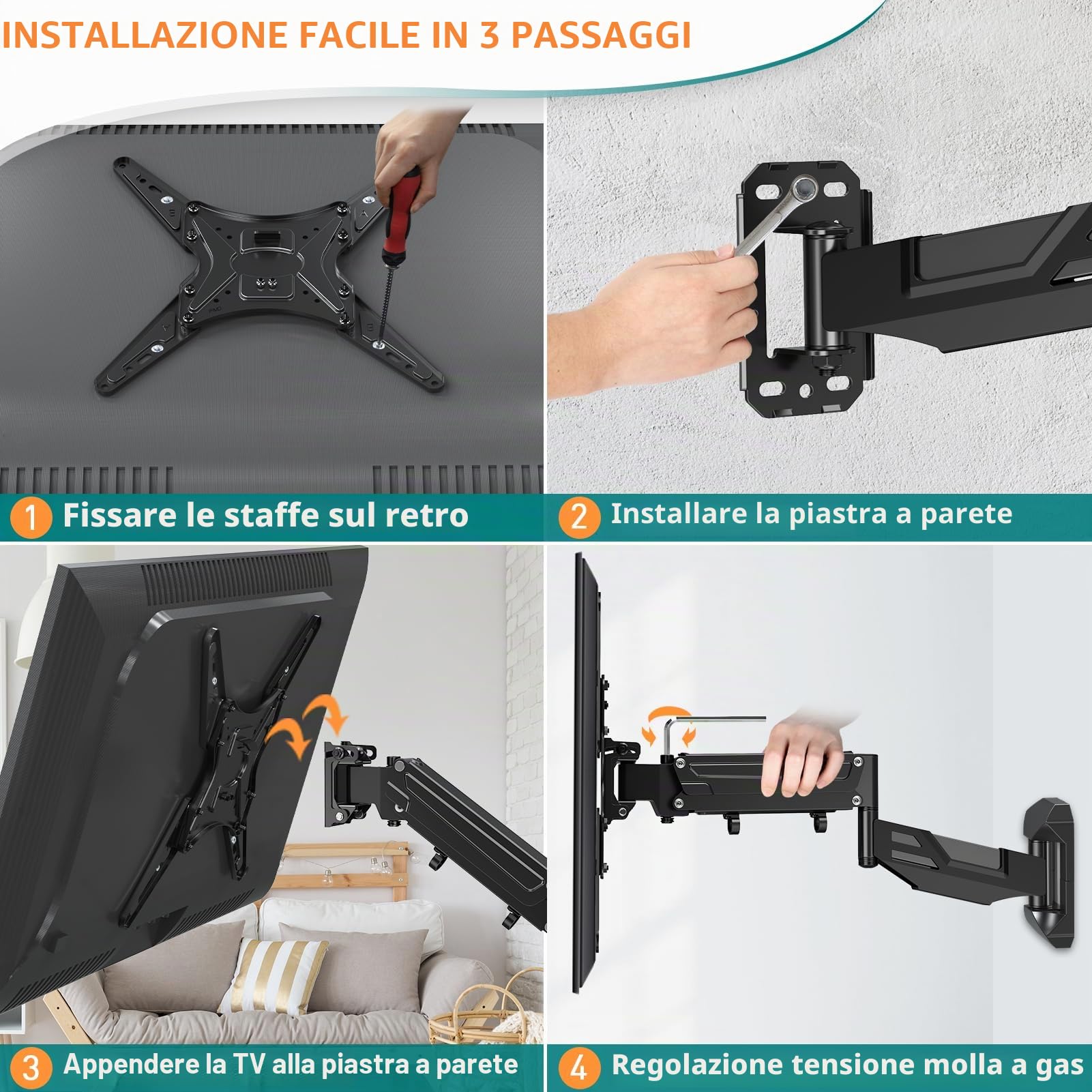 INSTALLAZIONE FACILE IN 3 PASSAGGI

1 Fissare le staffe sul retro

2 Installare la piastra a parete

3 Appendere la TV alla piastra a parete

4 Regolazione tensione molla a gas