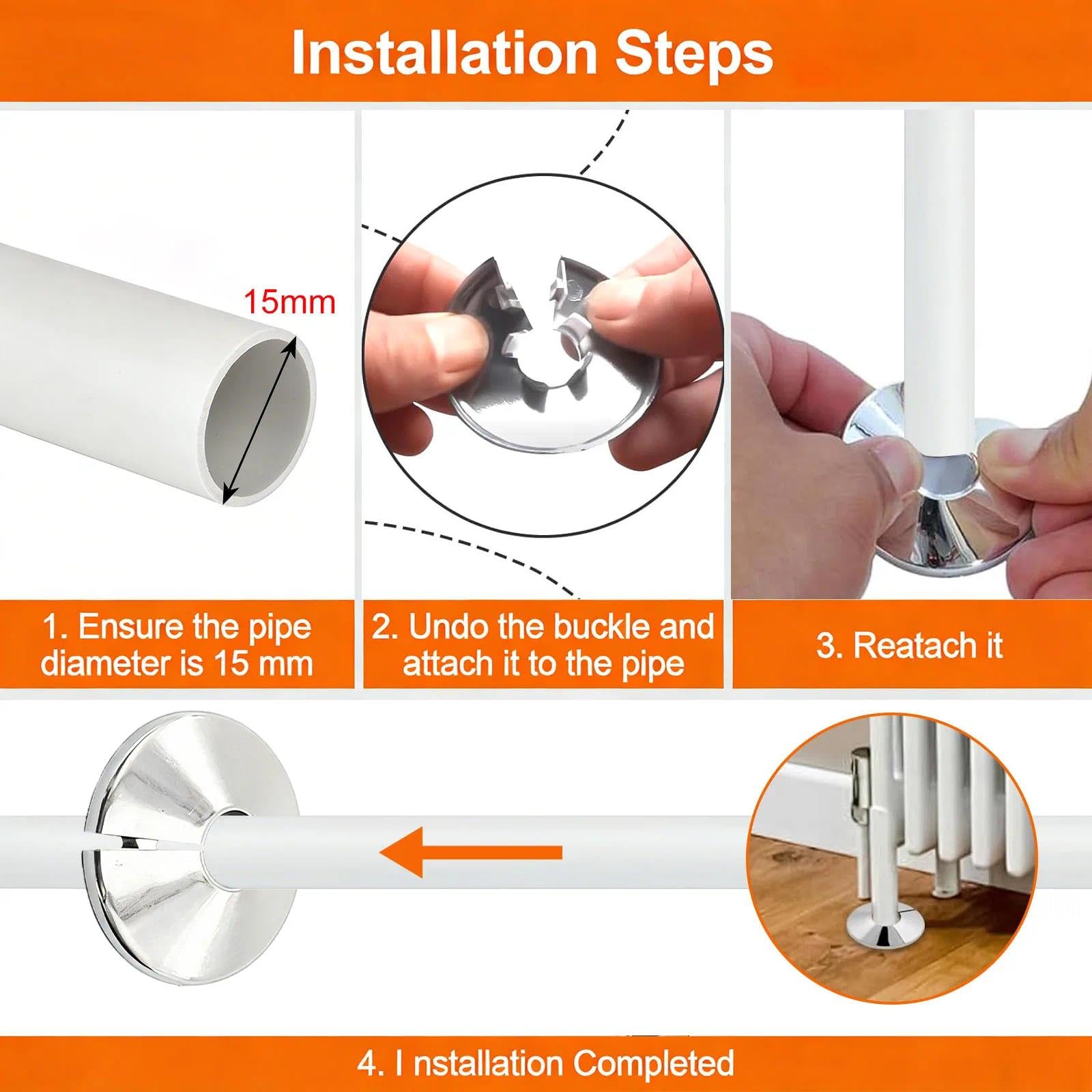 Installation Steps

15mm

1. Ensure the pipe diameter is 15 mm

2. Undo the buckle and attach it to the pipe

3. Reatach it

4. I nstallation Completed