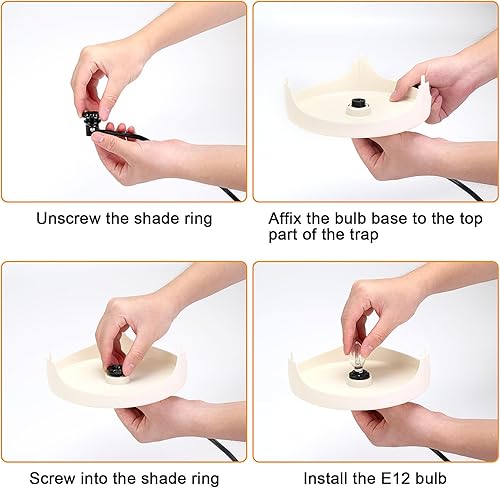 Unscrew the shade ring

Affix the bulb base to the top part of the trap

Screw into the shade ring

Install the E12 bulb