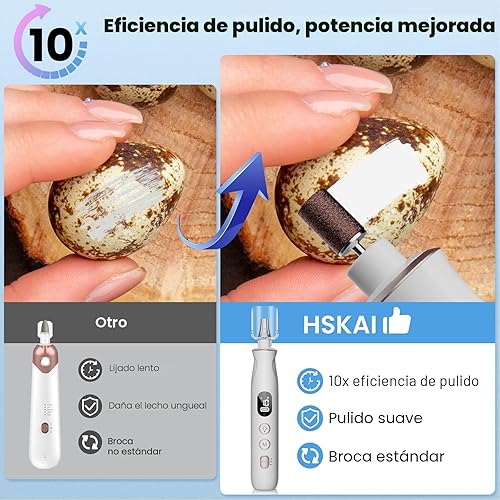 10x

Eficiencia de pulido, potencia mejorada

Otro

Lijado lento

Daña el lecho ungueal

Broca no estándar

HSKAI

10x eficiencia de pulido

Pulido suave

Broca estándar