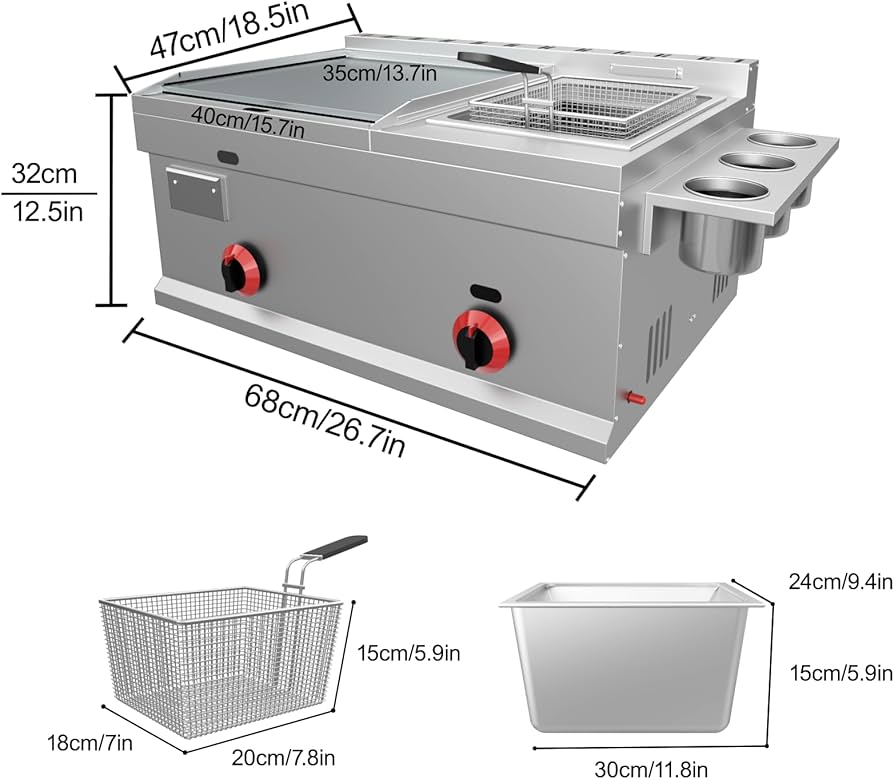 47cm/18.5in
35cm/13.7in
40cm/15.7in
32cm
12.5in
68cm/26.7in
15cm/5.9in
18cm/7in
20cm/7.8in
24cm/9.4in
15cm/5.9in
30cm/11.8in