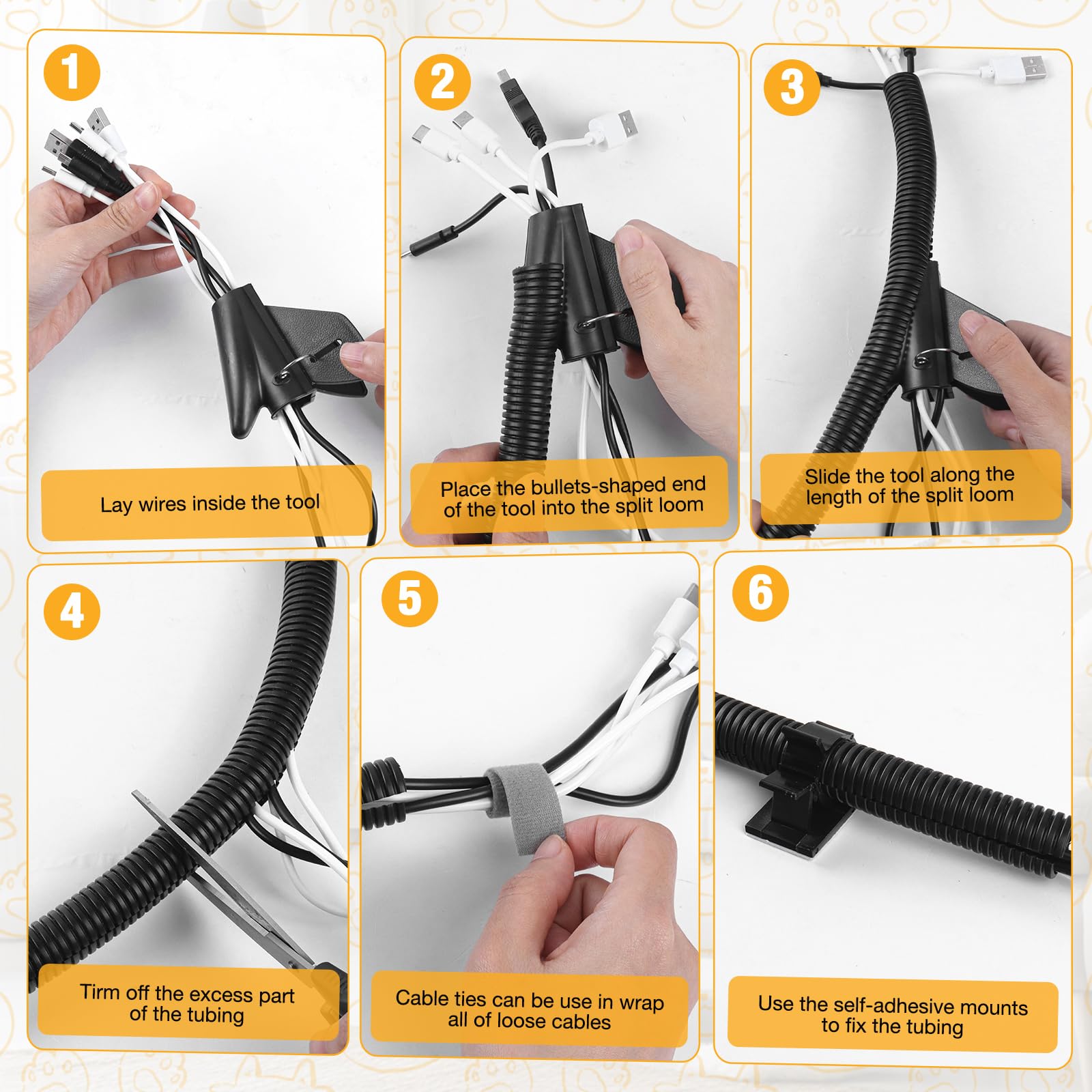 1

Lay wires inside the tool

2

Place the bullets-shaped end of the tool into the split loom

3

Slide the tool along the length of the split loom

4

Tirm off the excess part of the tubing

5

Cable ties can be use in wrap all of loose cables

6

Use the self-adhesive mounts to fix the tubing