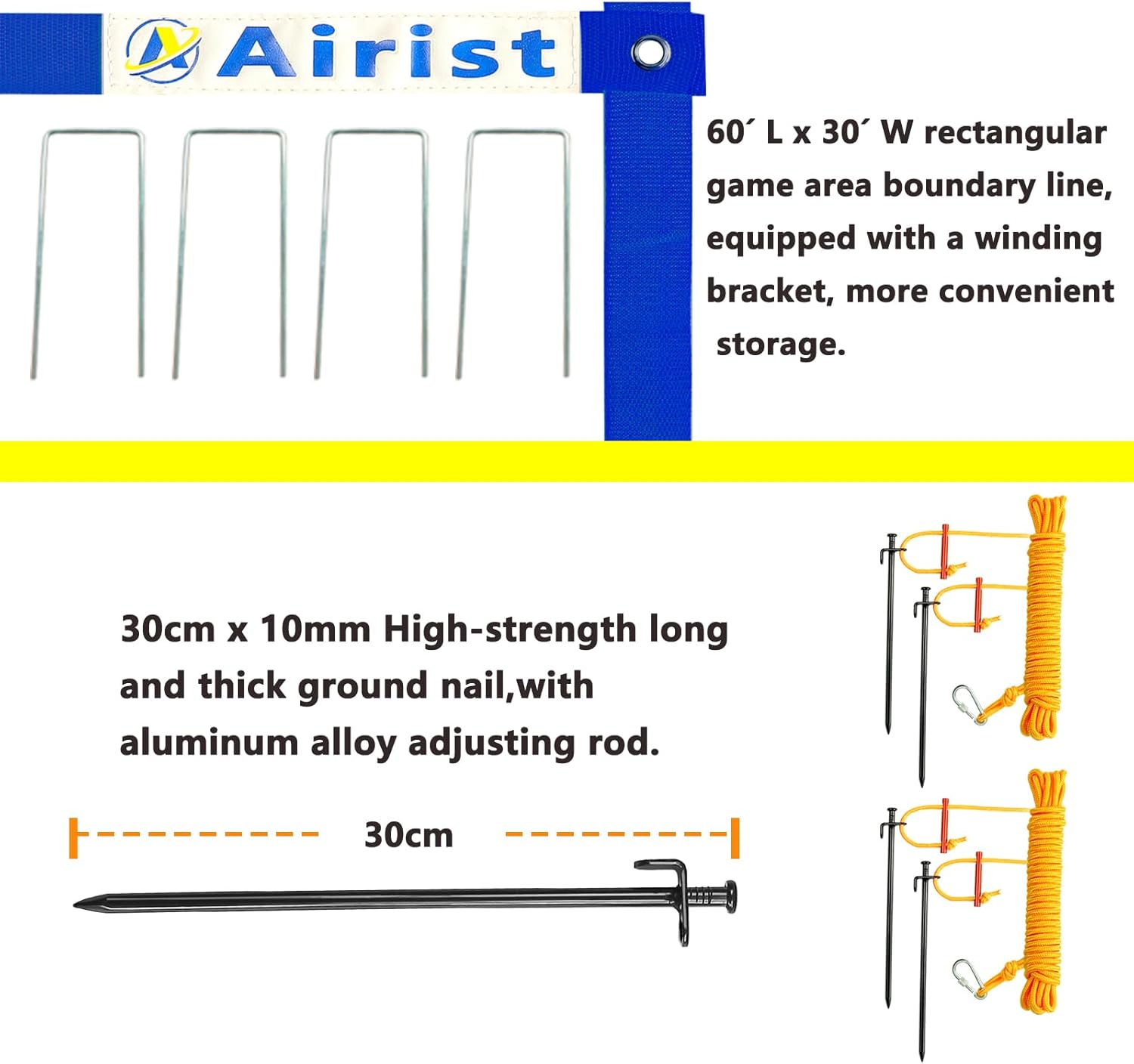 Airist

60´ L x 30´ W rectangular game area boundary line, equipped with a winding bracket, more convenient storage.

30cm x 10mm High-strength long and thick ground nail,with aluminum alloy adjusting rod.

30cm