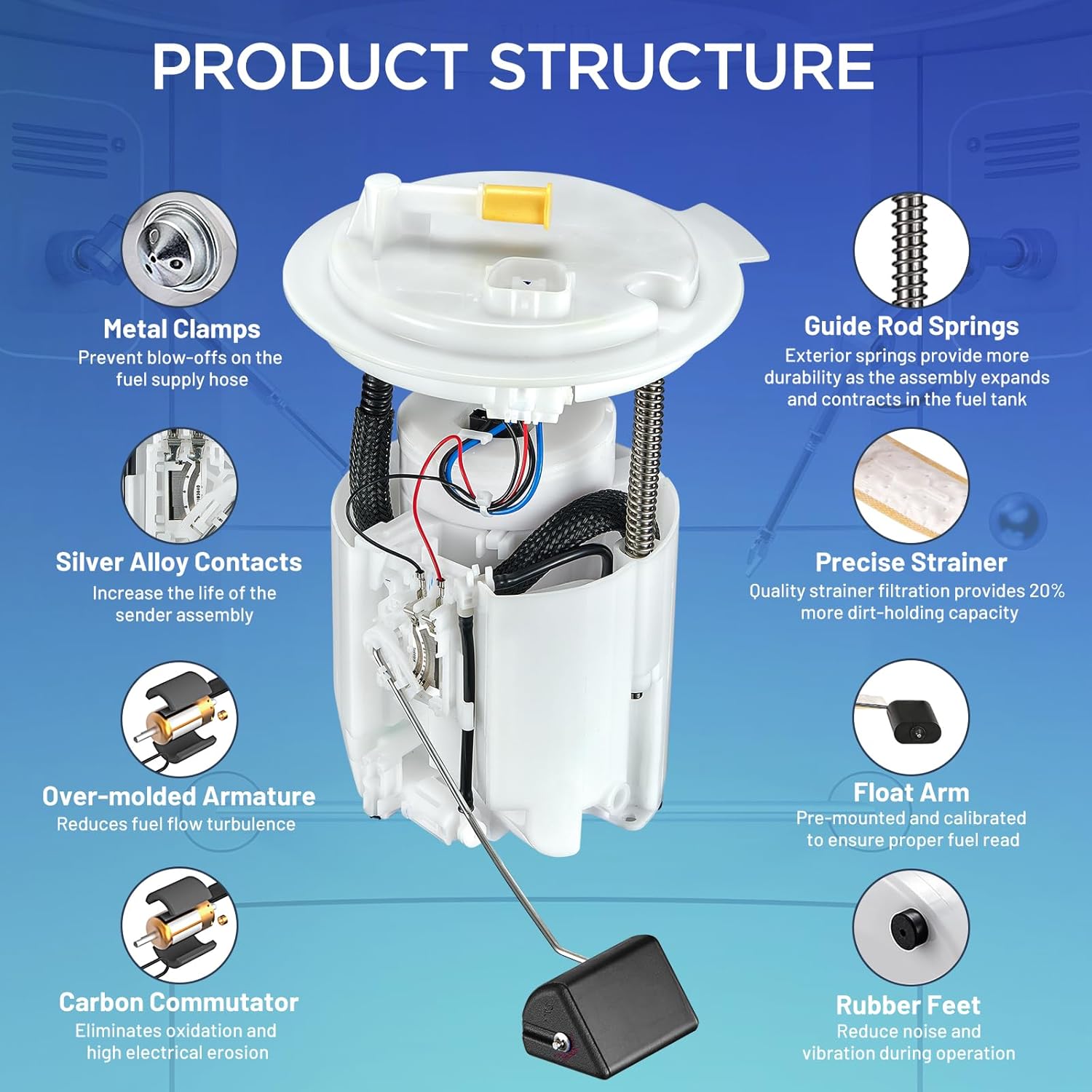 PRODUCT STRUCTURE

Metal Clamps
Prevent blow-offs on the fuel supply hose

Silver Alloy Contacts
Increase the life of the sender assembly

Over-molded Armature
Reduces fuel flow turbulence

Carbon Commutator
Eliminates oxidation and high electrical erosion

Guide Rod Springs
Exterior springs provide more durability as the assembly expands and contracts in the fuel tank

Precise Strainer
Quality strainer filtration provides 20% more dirt-holding capacity

Float Arm
Pre-mounted and calibrated to ensure proper fuel read

Rubber Feet
Reduce noise and vibration during operation