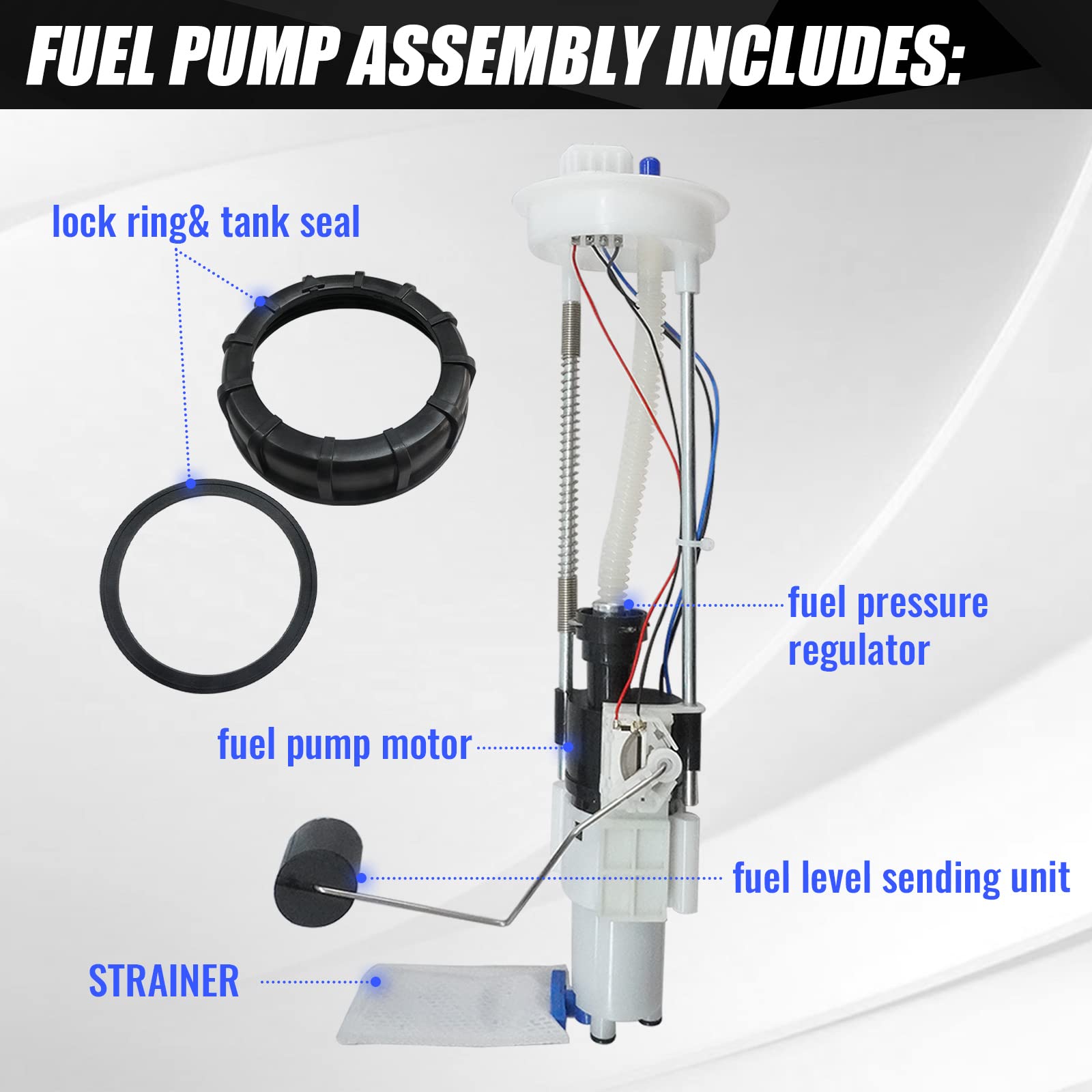 FUEL PUMP ASSEMBLY INCLUDES:

lock ring& tank seal

fuel pressure regulator

fuel pump motor

fuel level sending unit

STRAINER