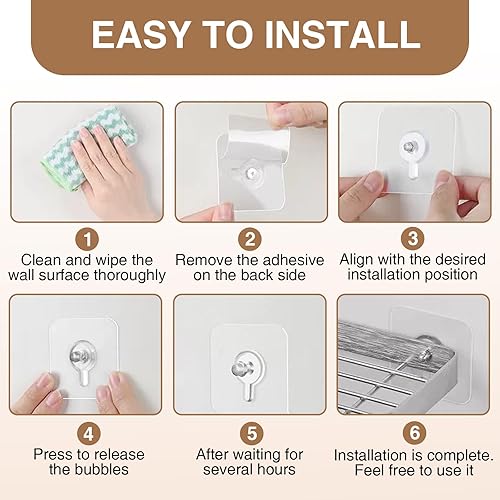 EASY TO INSTALL

1
Clean and wipe the wall surface thoroughly

2
Remove the adhesive on the back side

3
Align with the desired installation position

4
Press to release the bubbles

5
After waiting for several hours

6
Installation is complete. Feel free to use it