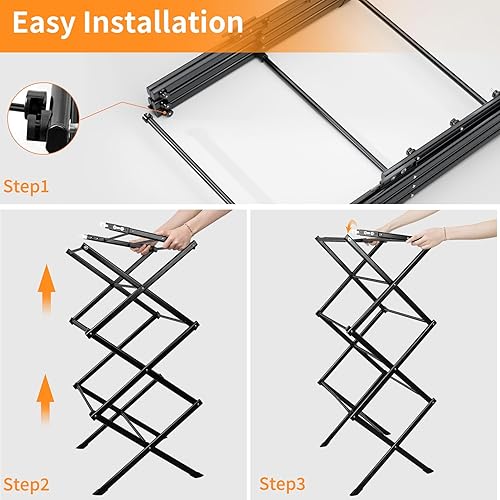 Easy Installation

Step1

Step2

Step3