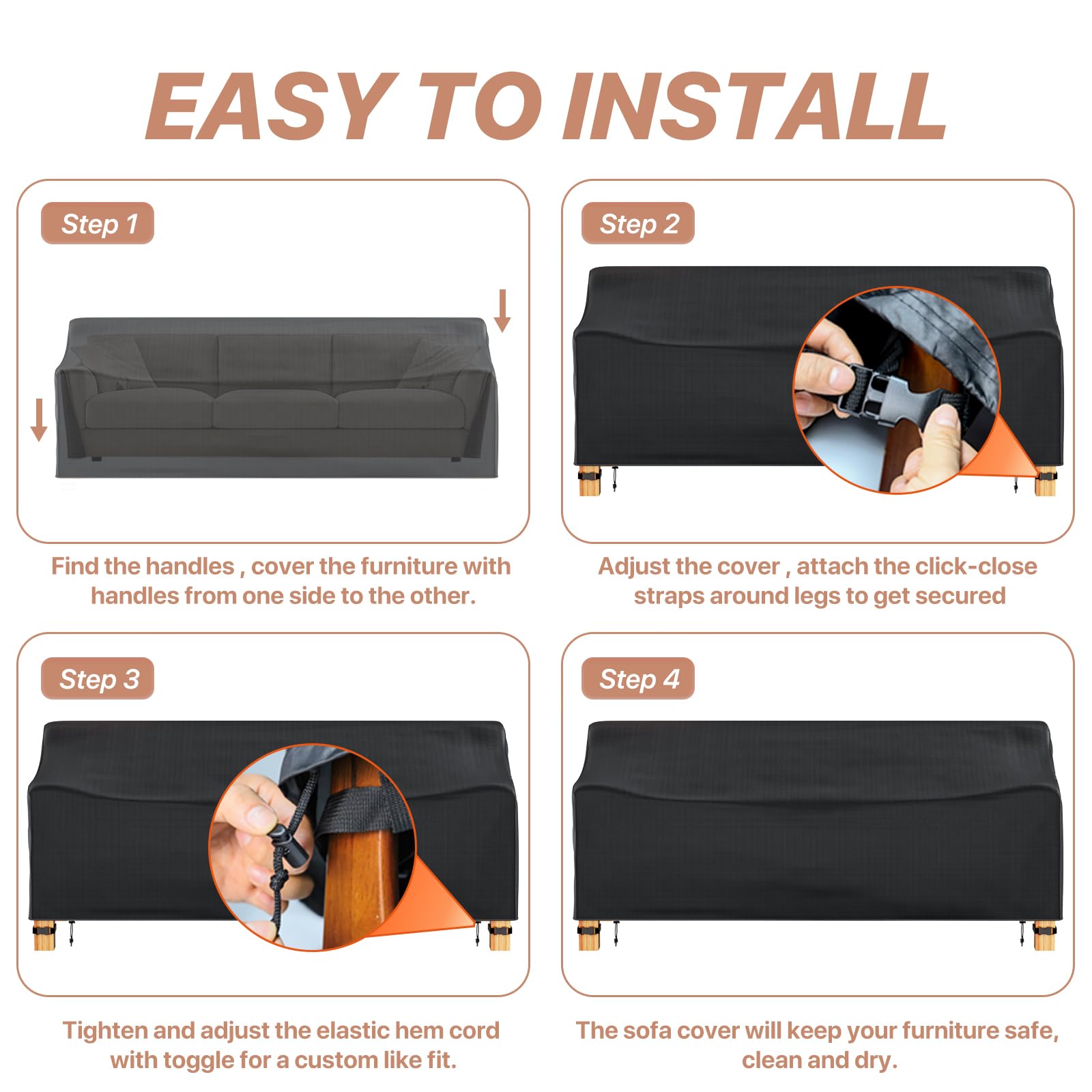 EASY TO INSTALL

Step 1

Find the handles , cover the furniture with handles from one side to the other.

Step 2

Adjust the cover , attach the click-close straps around legs to get secured

Step 3

Tighten and adjust the elastic hem cord with toggle for a custom like fit.

Step 4

The sofa cover will keep your furniture safe, clean and dry.