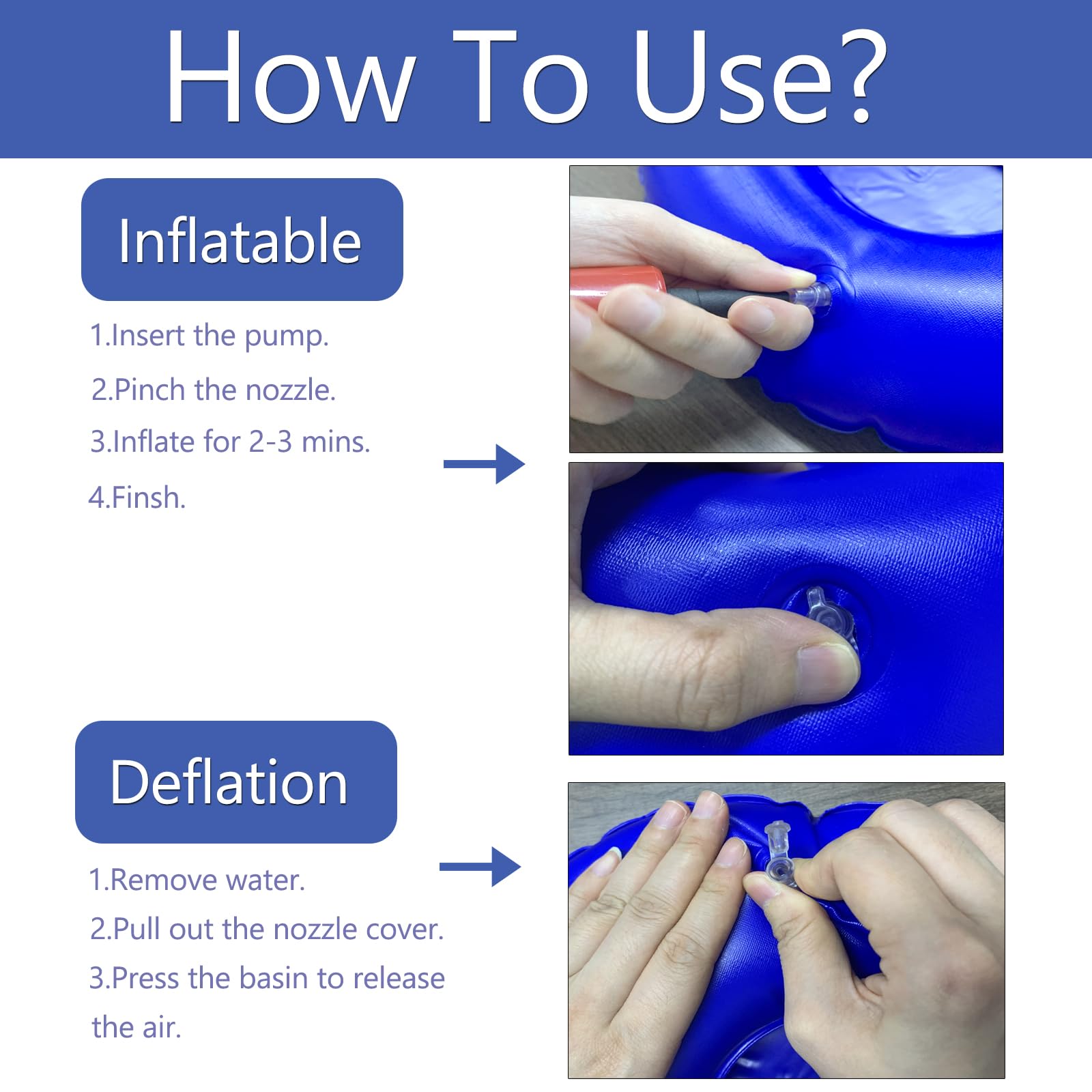 How To Use?

Inflatable

1.Insert the pump.

2.Pinch the nozzle.

3.Inflate for 2-3 mins.

4.Finsh.

Deflation

1.Remove water.

2.Pull out the nozzle cover.

3.Press the basin to release the air.