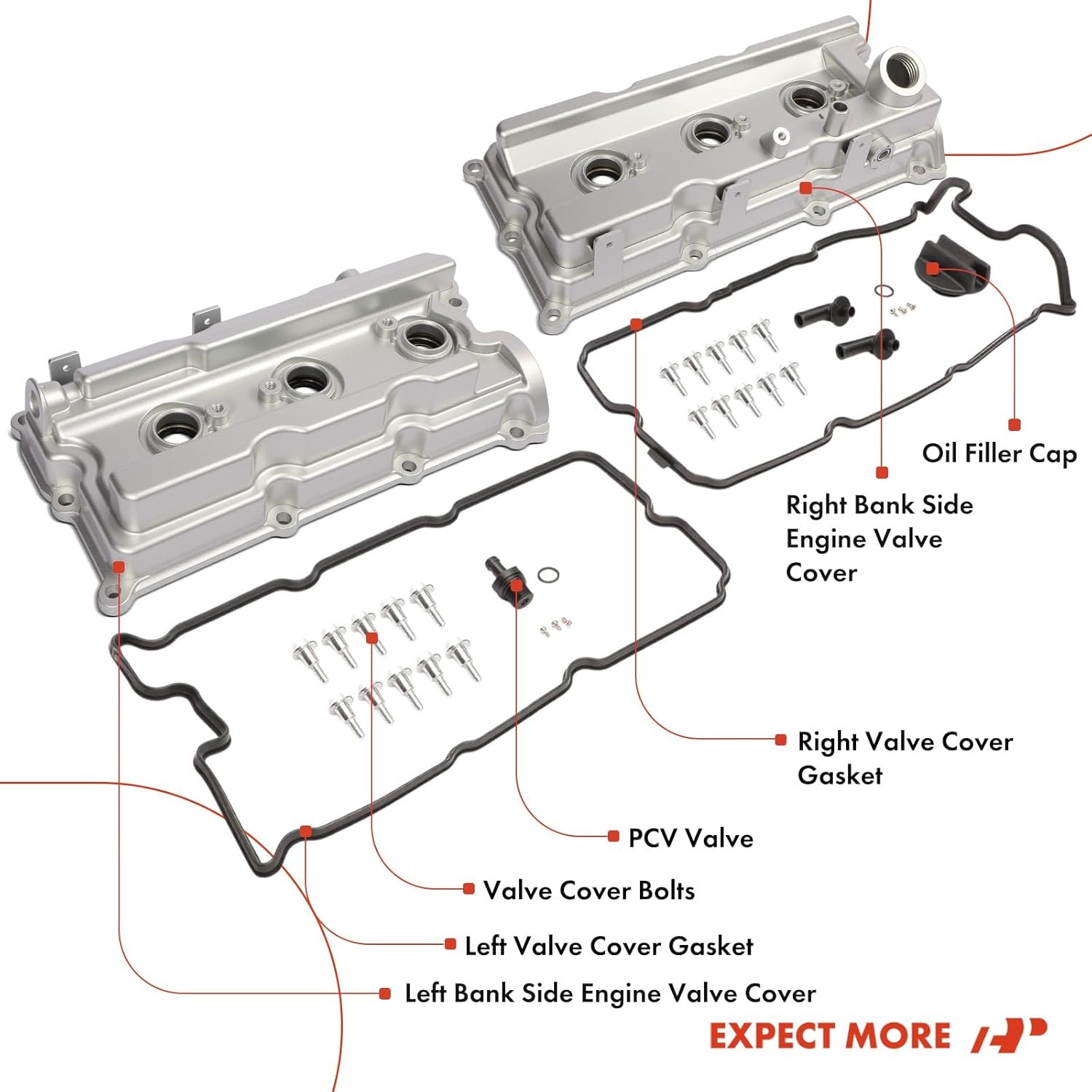 Oil Filler Cap

Right Bank Side Engine Valve Cover

Right Valve Cover Gasket

PCV Valve

Valve Cover Bolts

Left Valve Cover Gasket

Left Bank Side Engine Valve Cover

EXPECT MORE