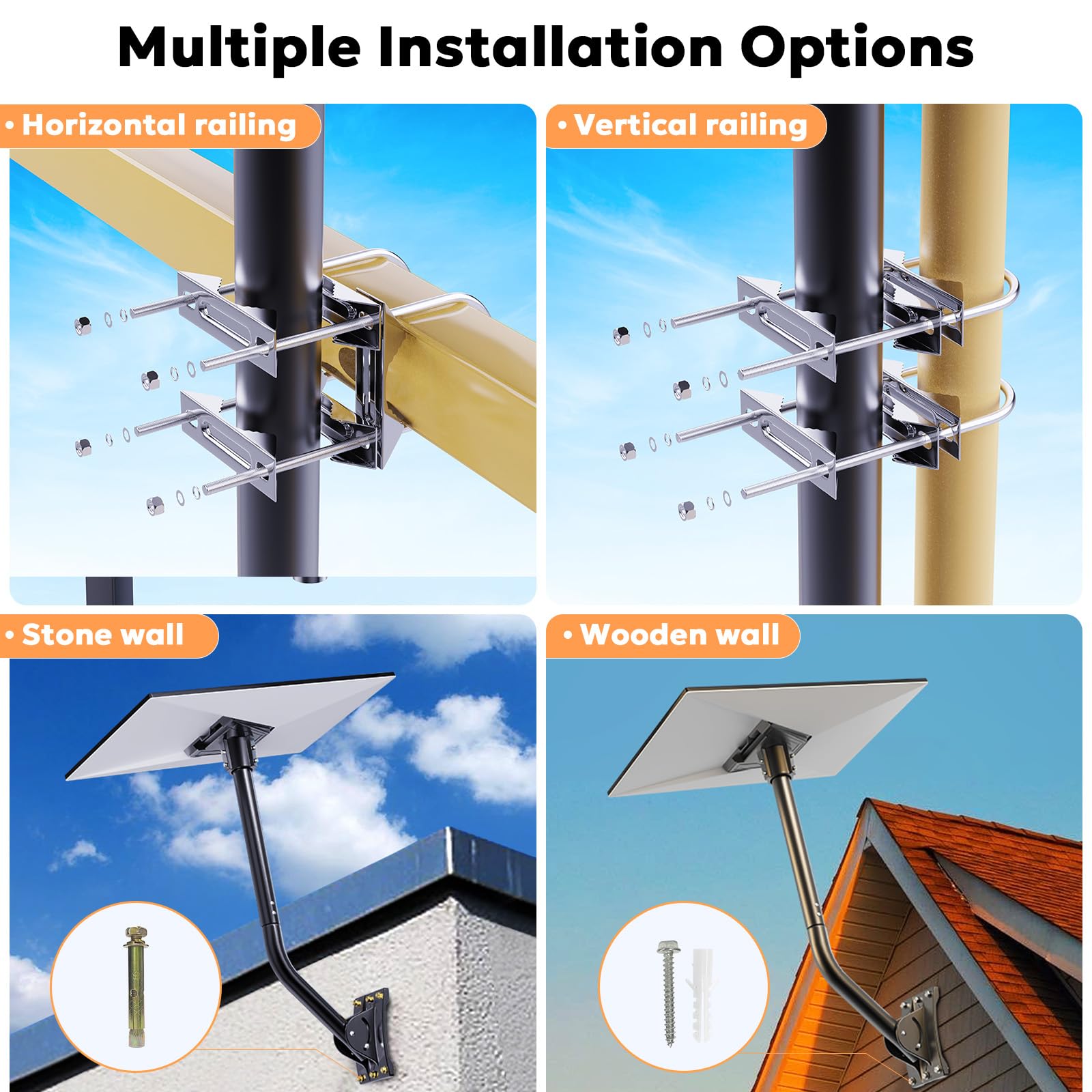 Multiple Installation Options

• Horizontal railing

• Vertical railing

• Stone wall

• Wooden wall