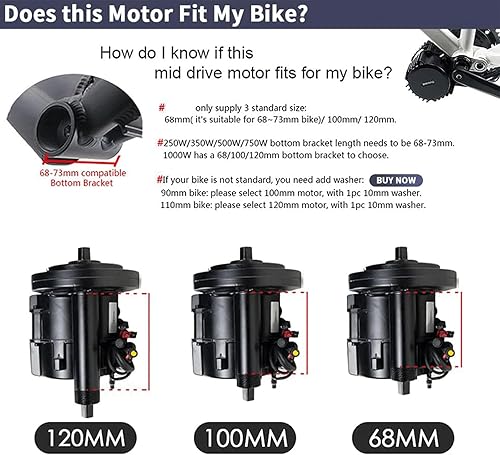 Does this Motor Fit My Bike?

How do I know if this mid drive motor fits for my bike?

68-73mm compatible Bottom Bracket

# only supply 3 standard size: 68mm( it's suitable for 68~73mm bike)/ 100mm/ 120mm.

#250W/350W/500W/750W bottom bracket length needs to be 68-73mm. 1000W has a 68/100/120mm bottom bracket to choose.

#If your bike is not standard, you need add washer: BUY NOW
90mm bike: please select 100mm motor, with 1pc 10mm washer.
110mm bike: please select 120mm motor, with 1pc 10mm washer.

120MM

100MM

68MM