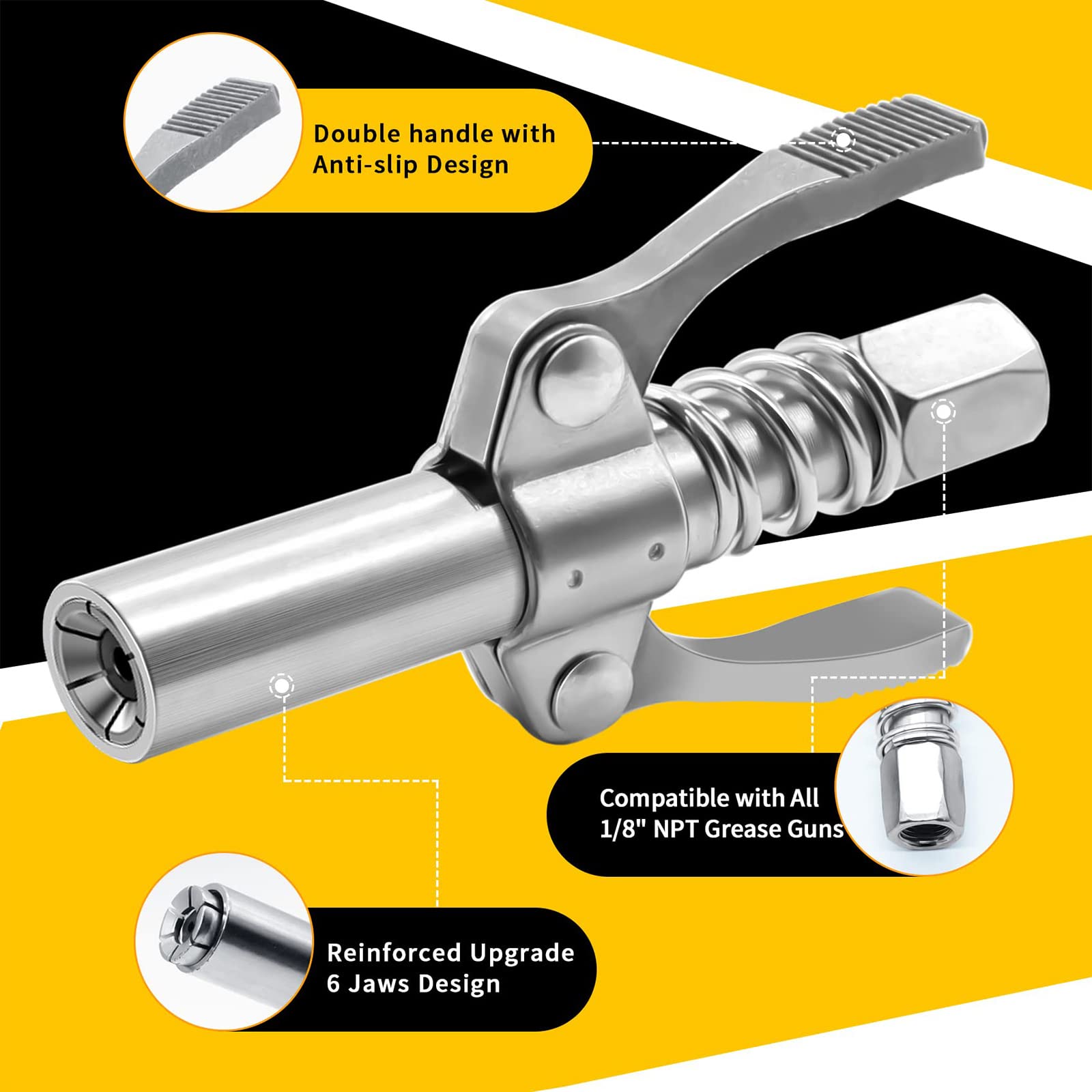 Double handle with Anti-slip Design

Compatible with All 1/8" NPT Grease Guns

Reinforced Upgrade 6 Jaws Design