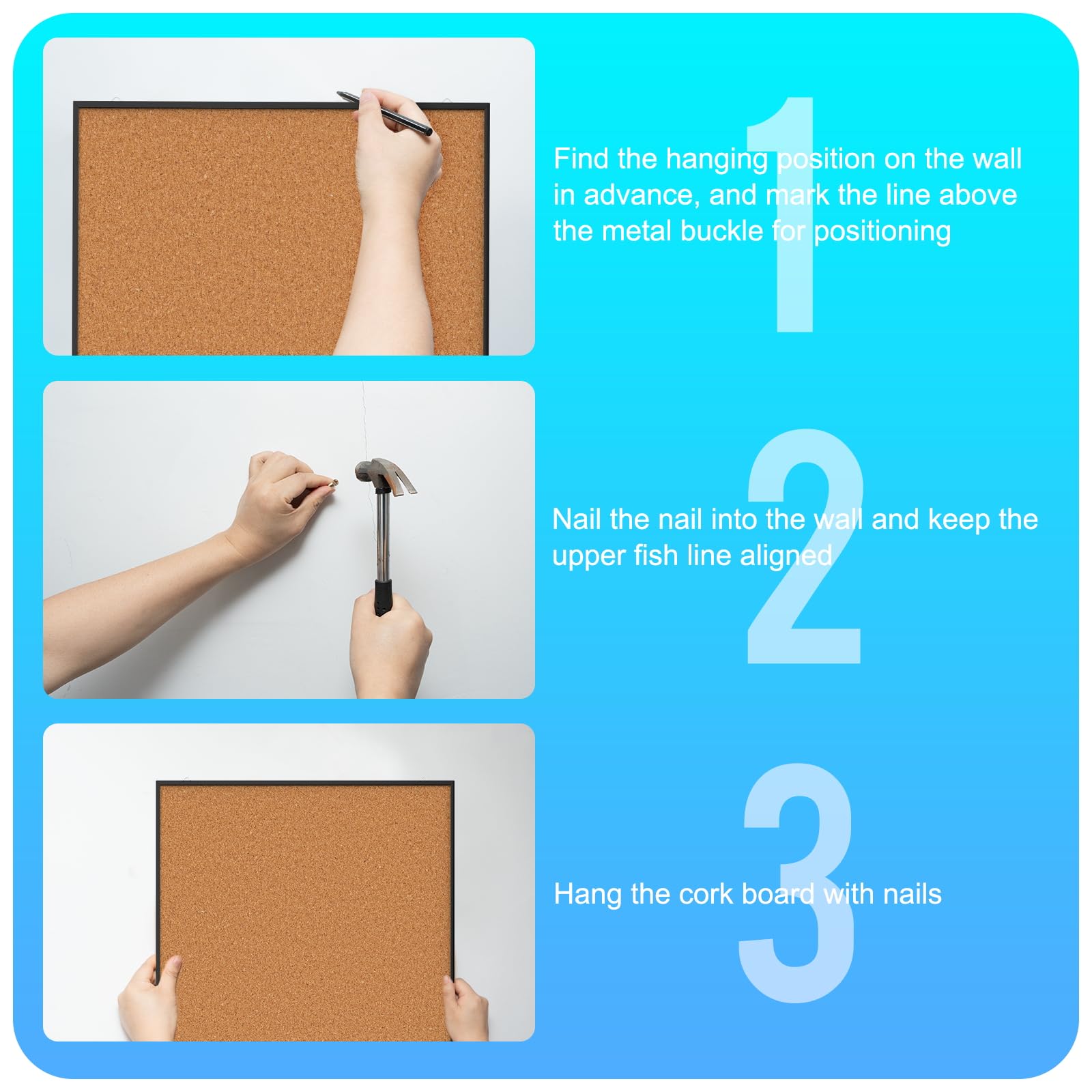 1

Find the hanging position on the wall in advance, and mark the line above the metal buckle for positioning

2

Nail the nail into the wall and keep the upper fish line aligned

3

Hang the cork board with nails