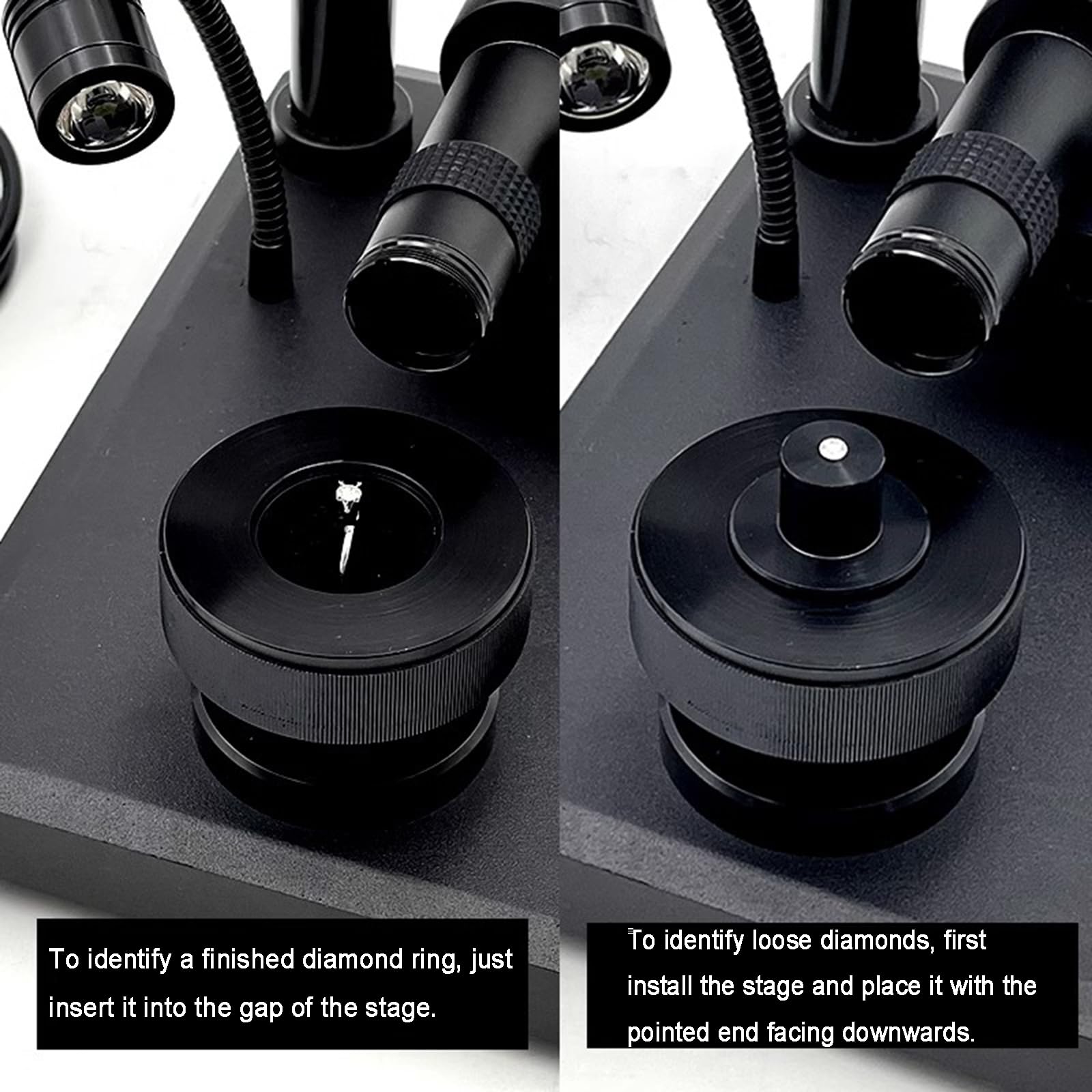 To identify a finished diamond ring, just insert it into the gap of the stage.

To identify loose diamonds, first install the stage and place it with the pointed end facing downwards.