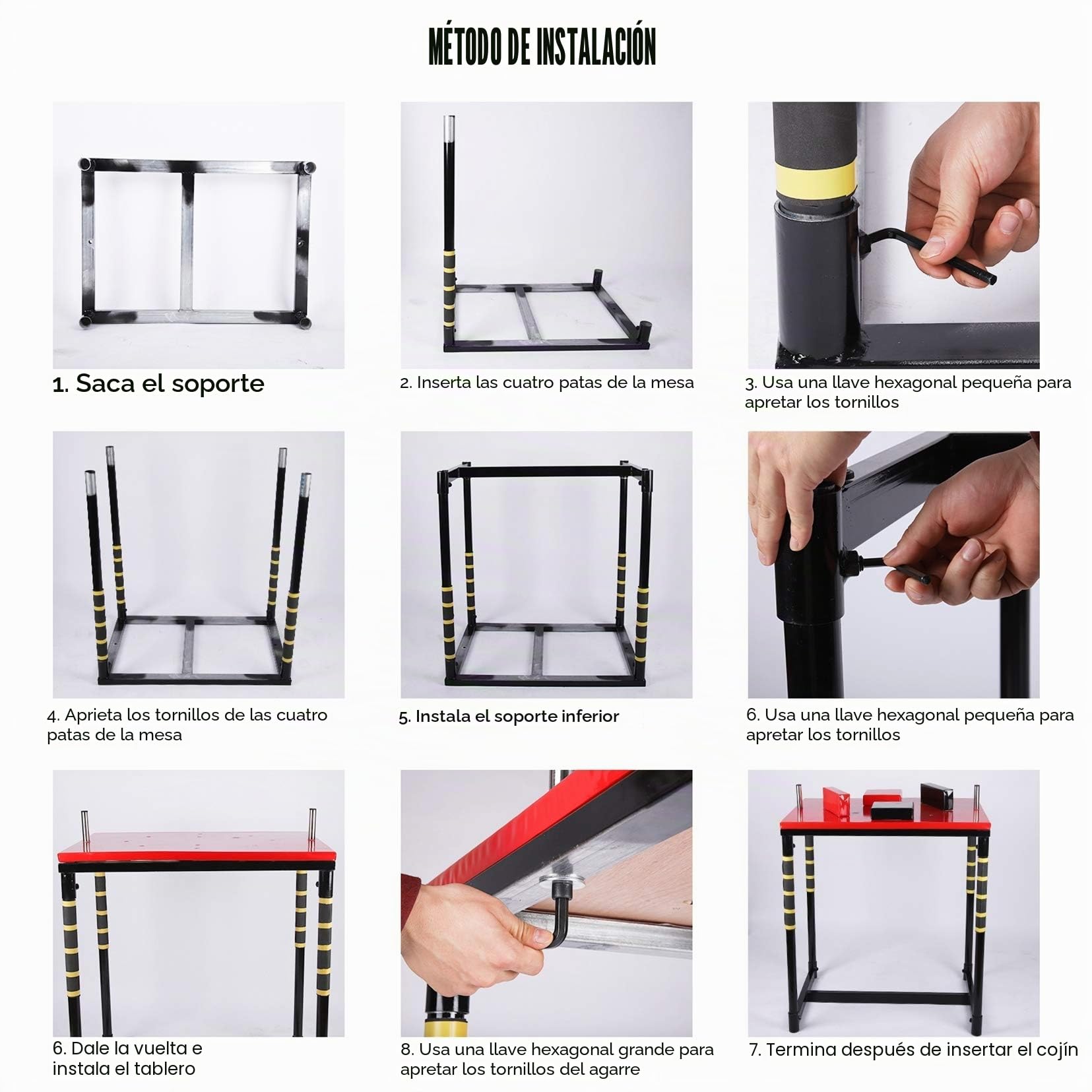 MÉTODO DE INSTALACIÓN

1. Saca el soporte

2. Inserta las cuatro patas de la mesa

3. Usa una llave hexagonal pequeña para apretar los tornillos

4. Aprieta los tornillos de las cuatro patas de la mesa

5. Instala el soporte inferior

6. Usa una llave hexagonal pequeña para apretar los tornillos

6. Dale la vuelta e instala el tablero

8. Usa una llave hexagonal grande para apretar los tornillos del agarre

7. Termina después de insertar el cojín