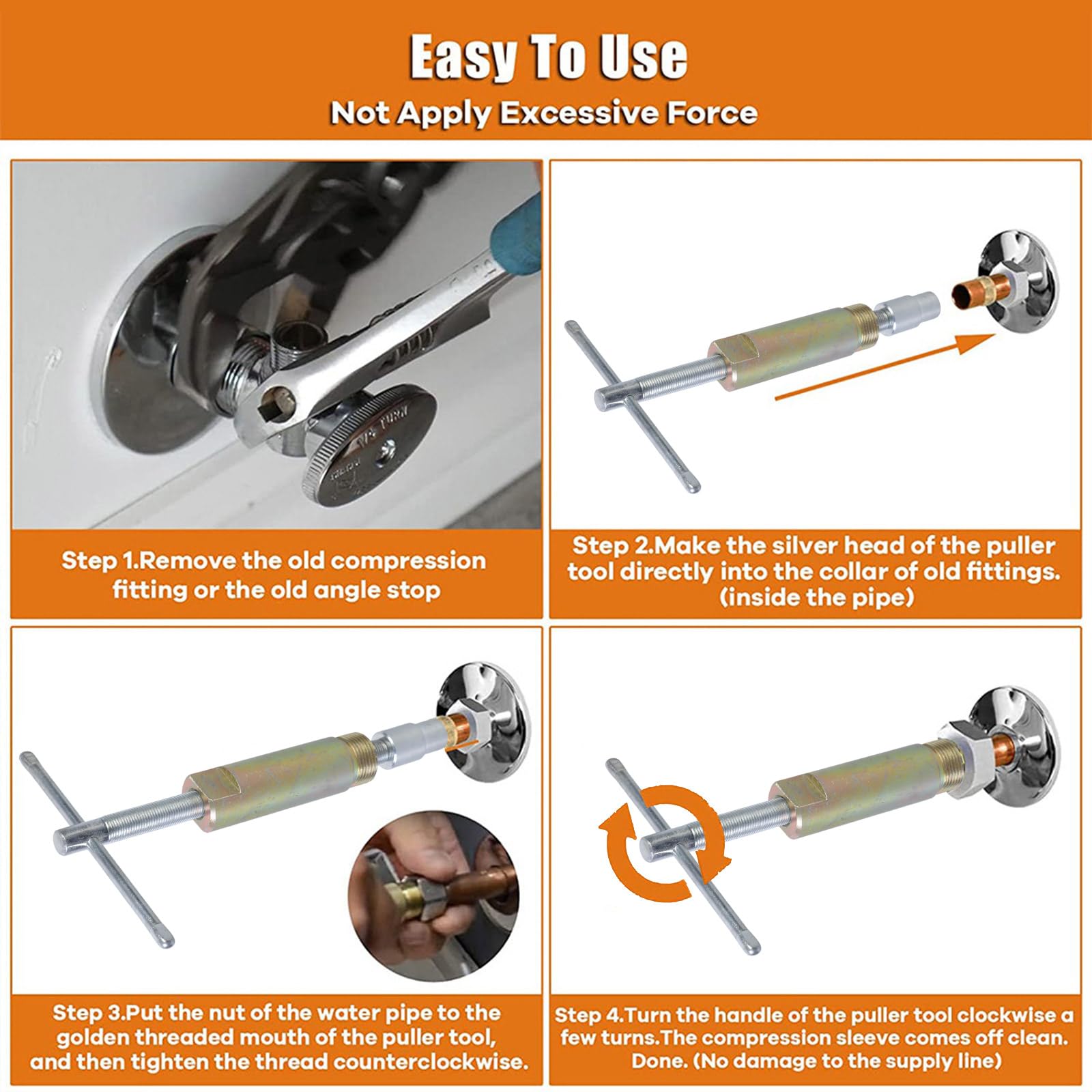 Easy To Use
Not Apply Excessive Force

1/4 TURN

Step 1.Remove the old compression fitting or the old angle stop

Step 2.Make the silver head of the puller tool directly into the collar of old fittings. (inside the pipe)

Step 3.Put the nut of the water pipe to the golden threaded mouth of the puller tool, and then tighten the thread counterclockwise.

Step 4.Turn the handle of the puller tool clockwise a few turns.The compression sleeve comes off clean. Done. (No damage to the supply line)