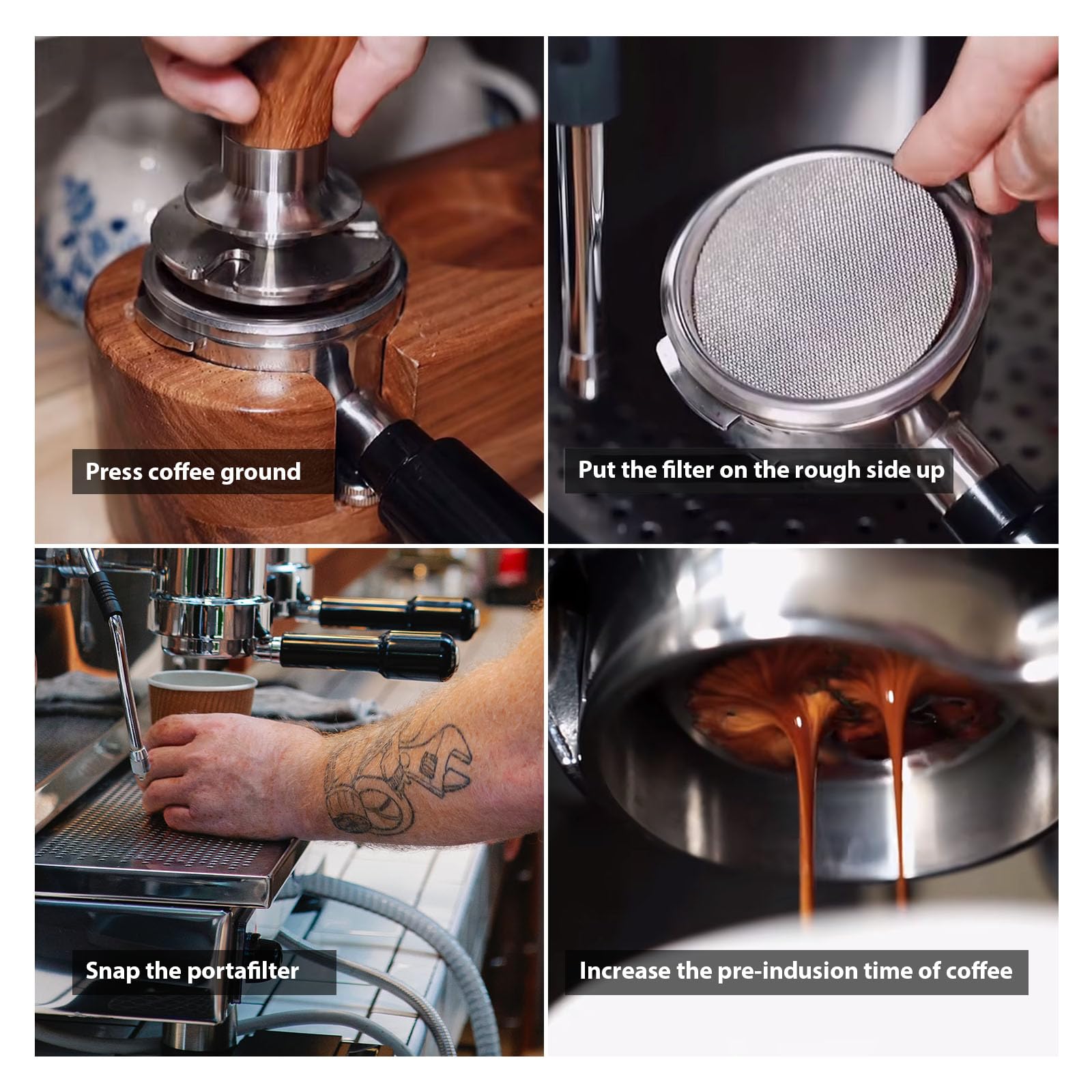 Press coffee ground

Put the filter on the rough side up

Snap the portafilter

Increase the pre-indusion time of coffee