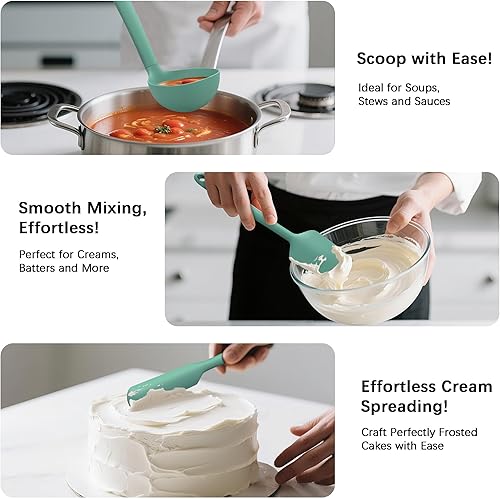 Scoop with Ease!

Ideal for Soups, Stews and Sauces

Smooth Mixing, Effortless!

Perfect for Creams, Batters and More

Effortless Cream Spreading!

Craft Perfectly Frosted Cakes with Ease