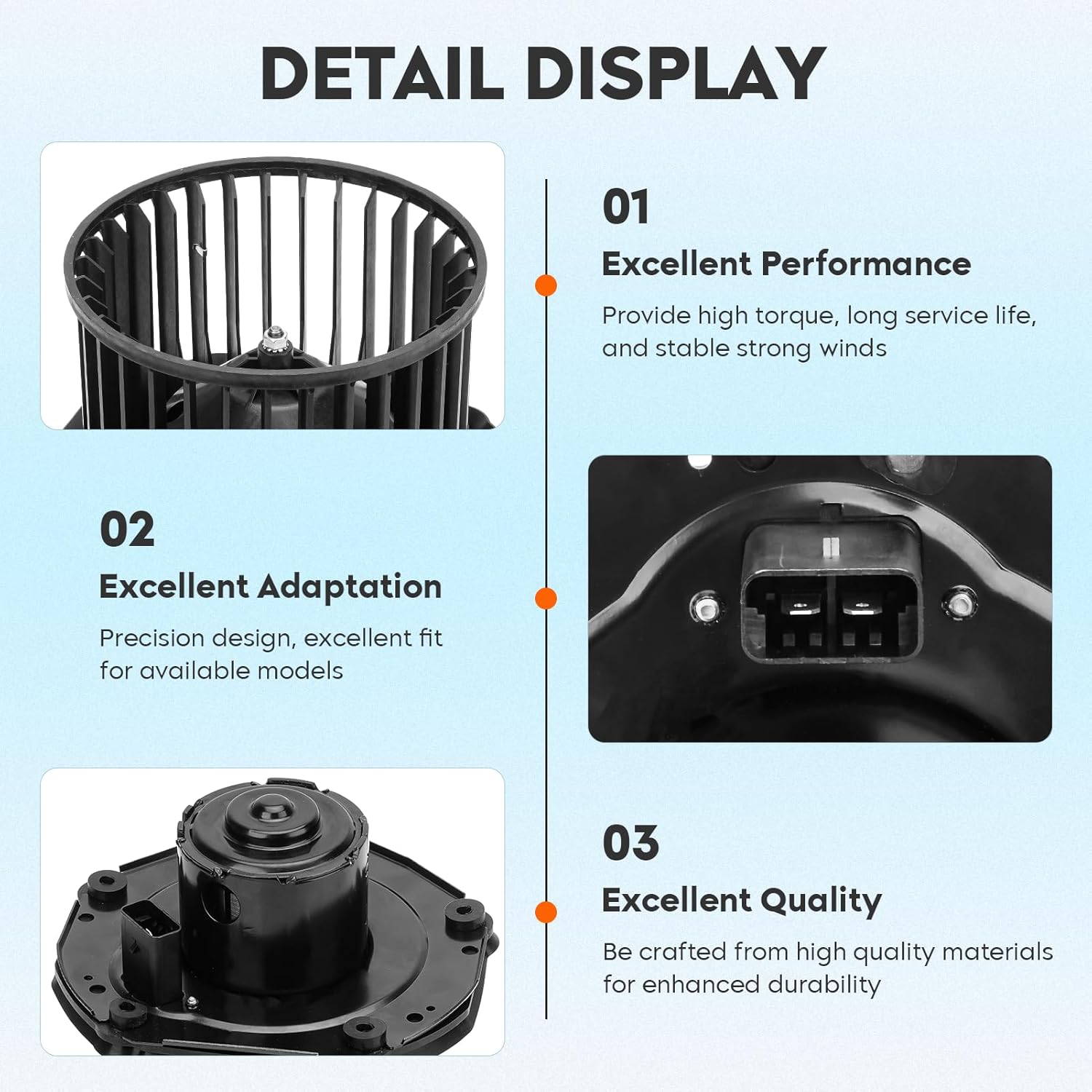 DETAIL DISPLAY

01

Excellent Performance

Provide high torque, long service life, and stable strong winds

02

Excellent Adaptation

Precision design, excellent fit for available models

03

Excellent Quality

Be crafted from high quality materials for enhanced durability