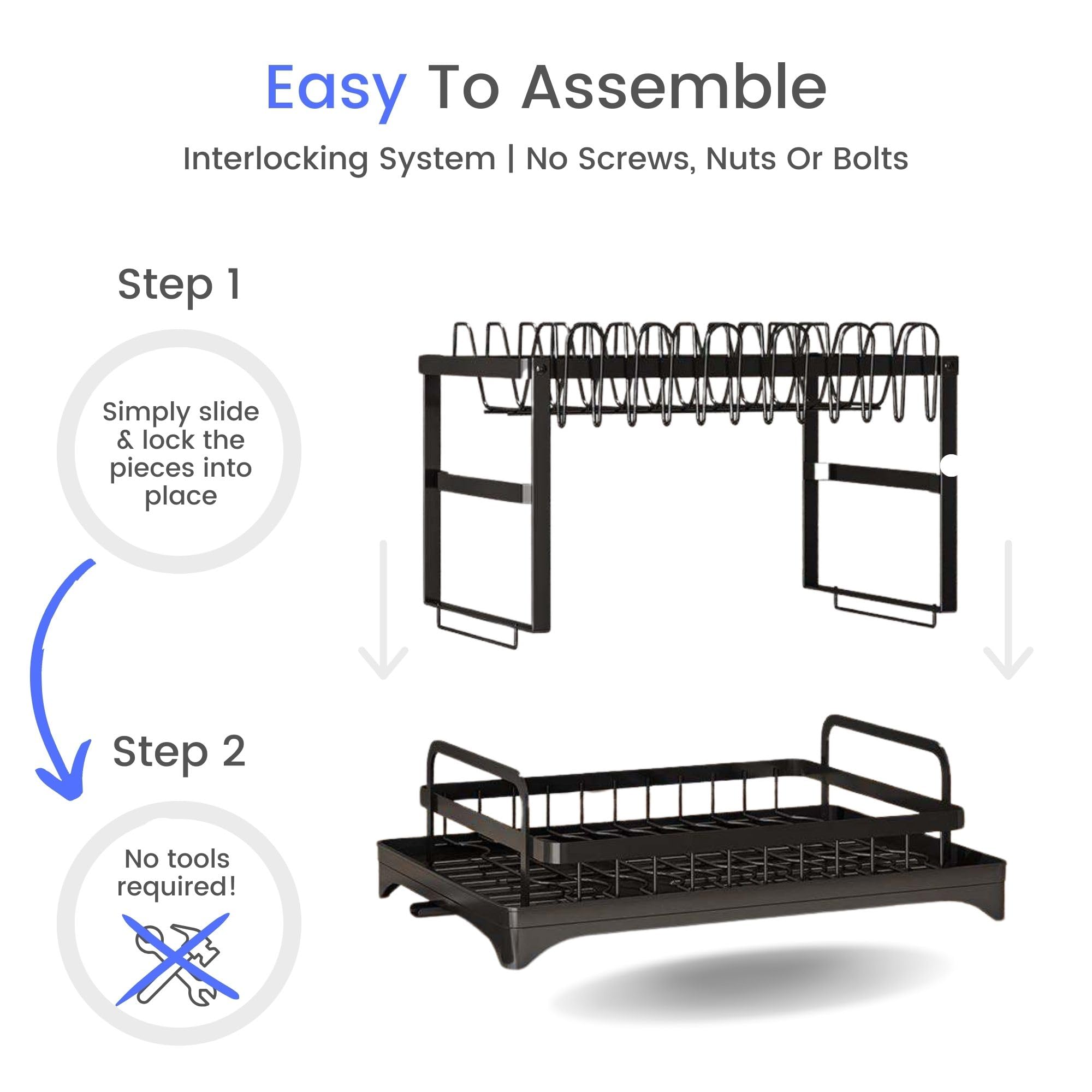 Easy To Assemble

Interlocking System | No Screws, Nuts Or Bolts

Step 1

Simply slide & lock the pieces into place

Step 2

No tools required!