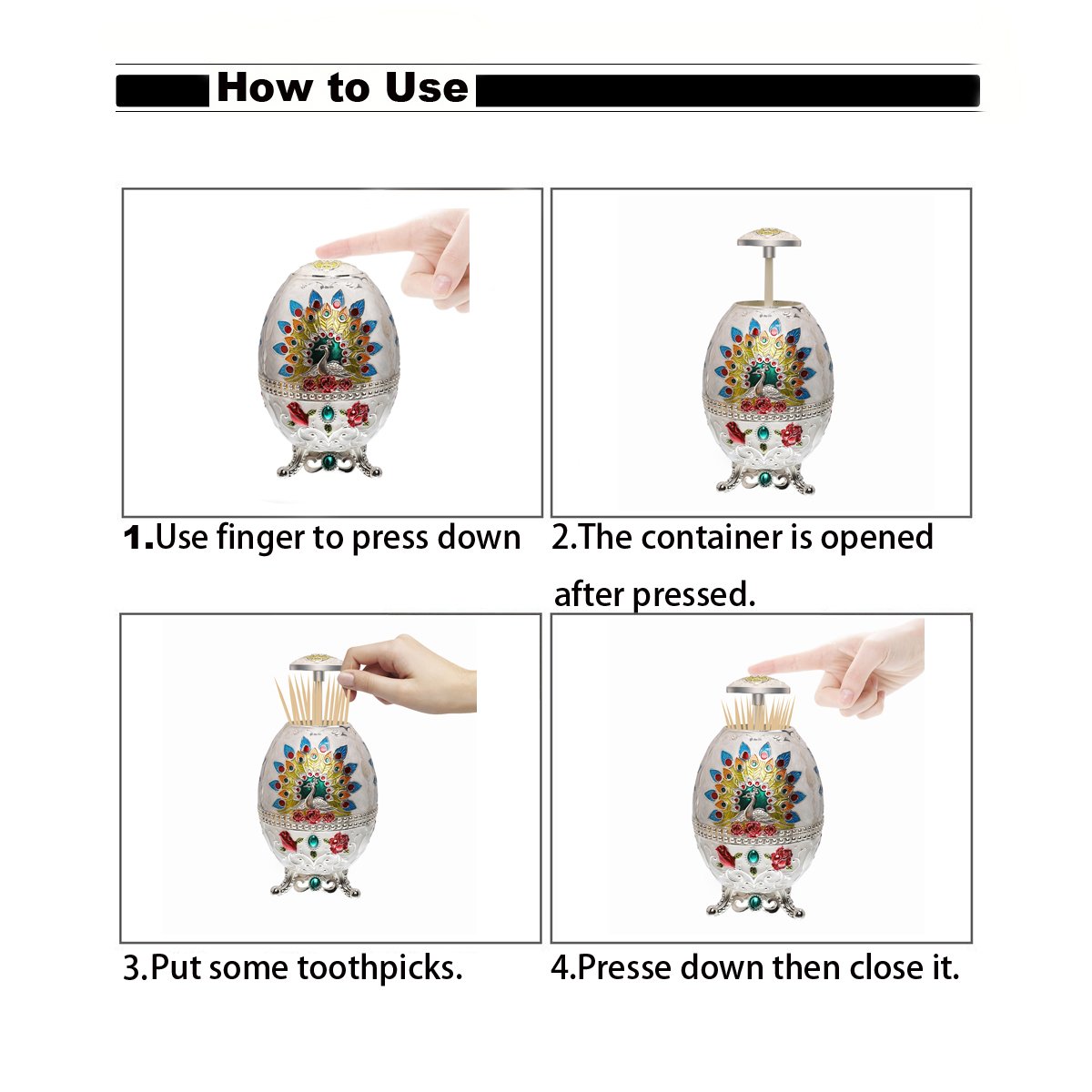 How to Use

1.Use finger to press down

2.The container is opened after pressed.

3.Put some toothpicks.

4.Presse down then close it.