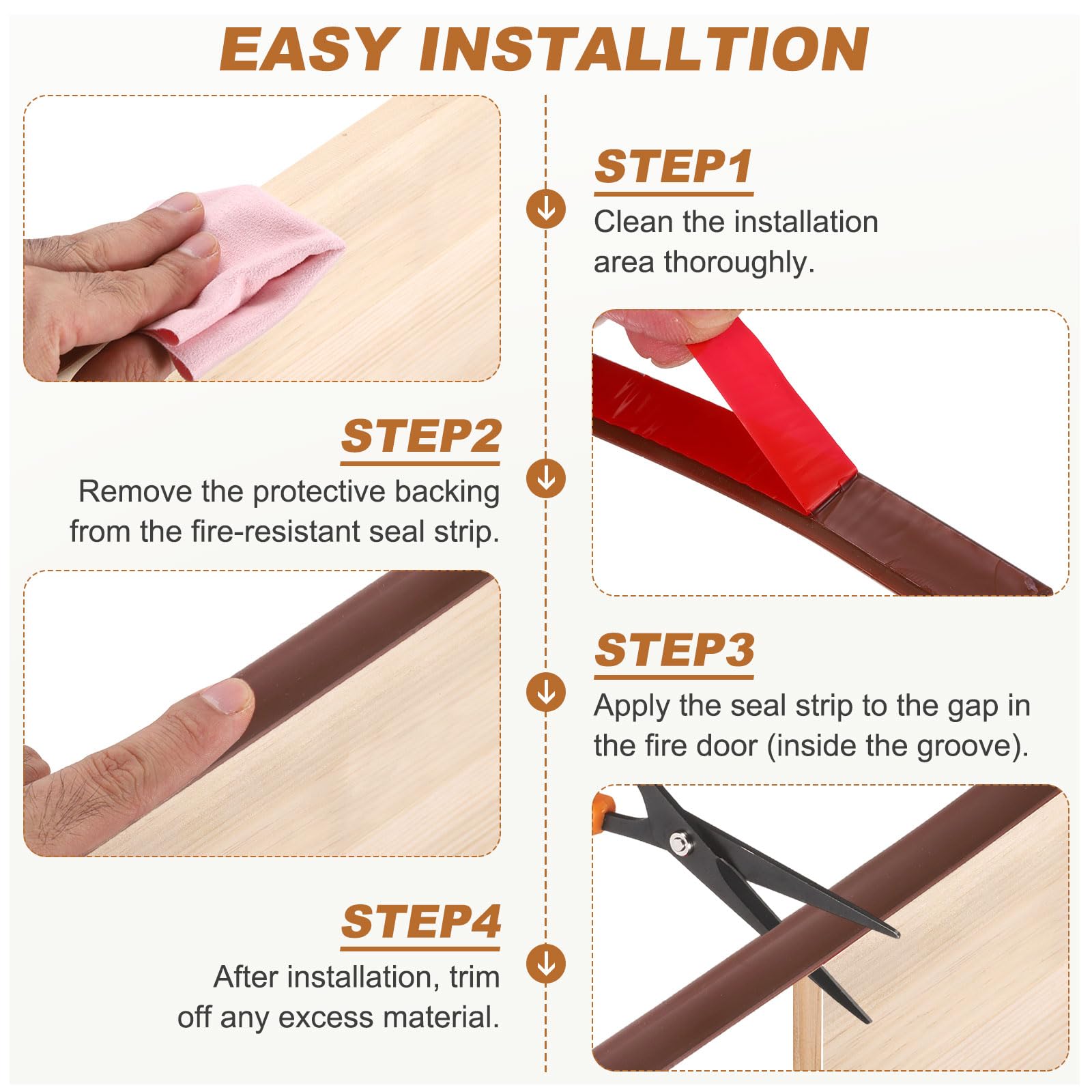 EASY INSTALLTION

STEP1

Clean the installation area thoroughly.

STEP2

Remove the protective backing from the fire-resistant seal strip.

STEP3

Apply the seal strip to the gap in the fire door (inside the groove).

STEP4

After installation, trim off any excess material.