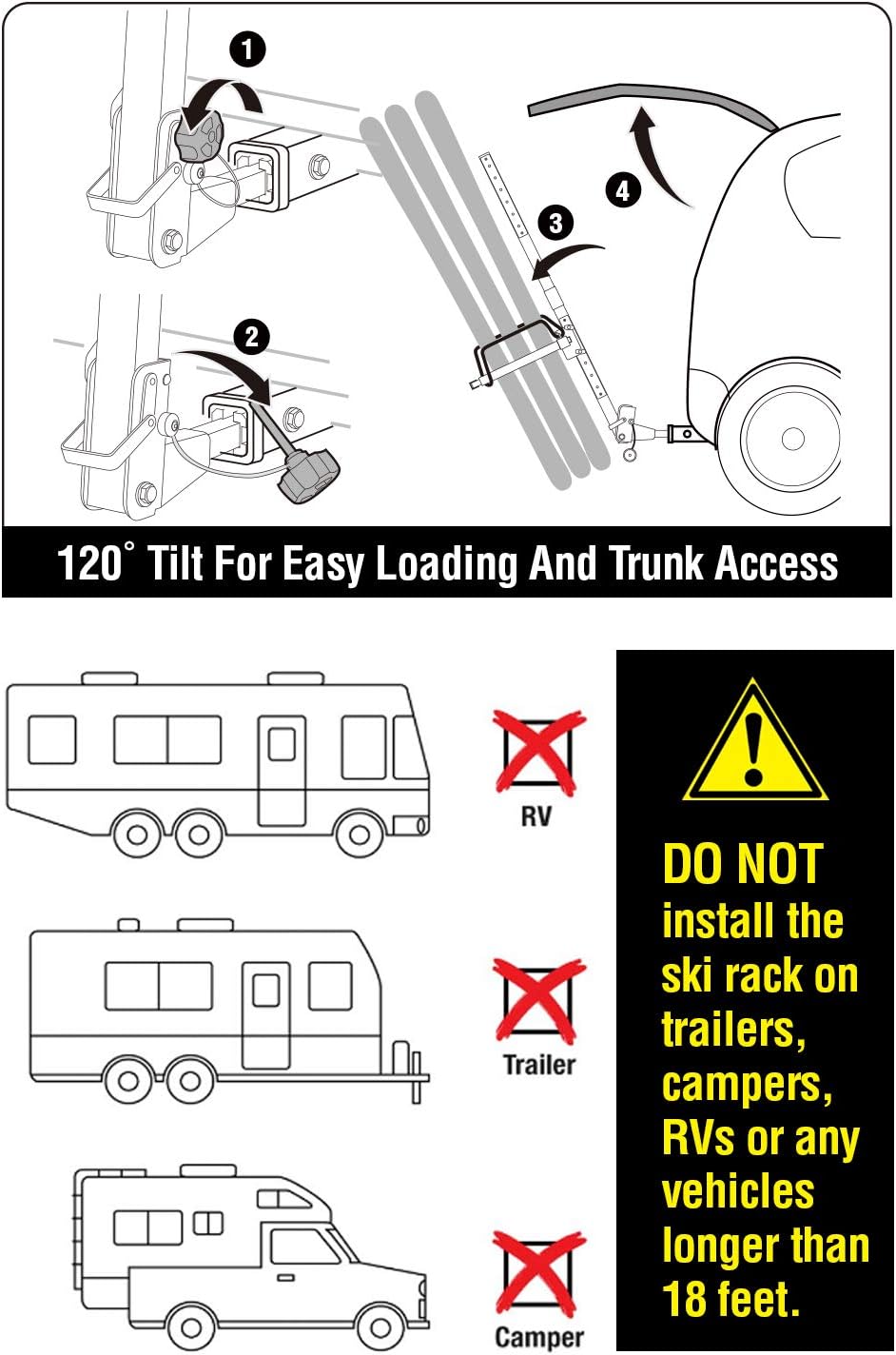 1
2
3
4
120° Tilt For Easy Loading And Trunk Access

RV

Trailer

Camper

DO NOT install the ski rack on trailers, campers, RVs or any vehicles longer than 18 feet.