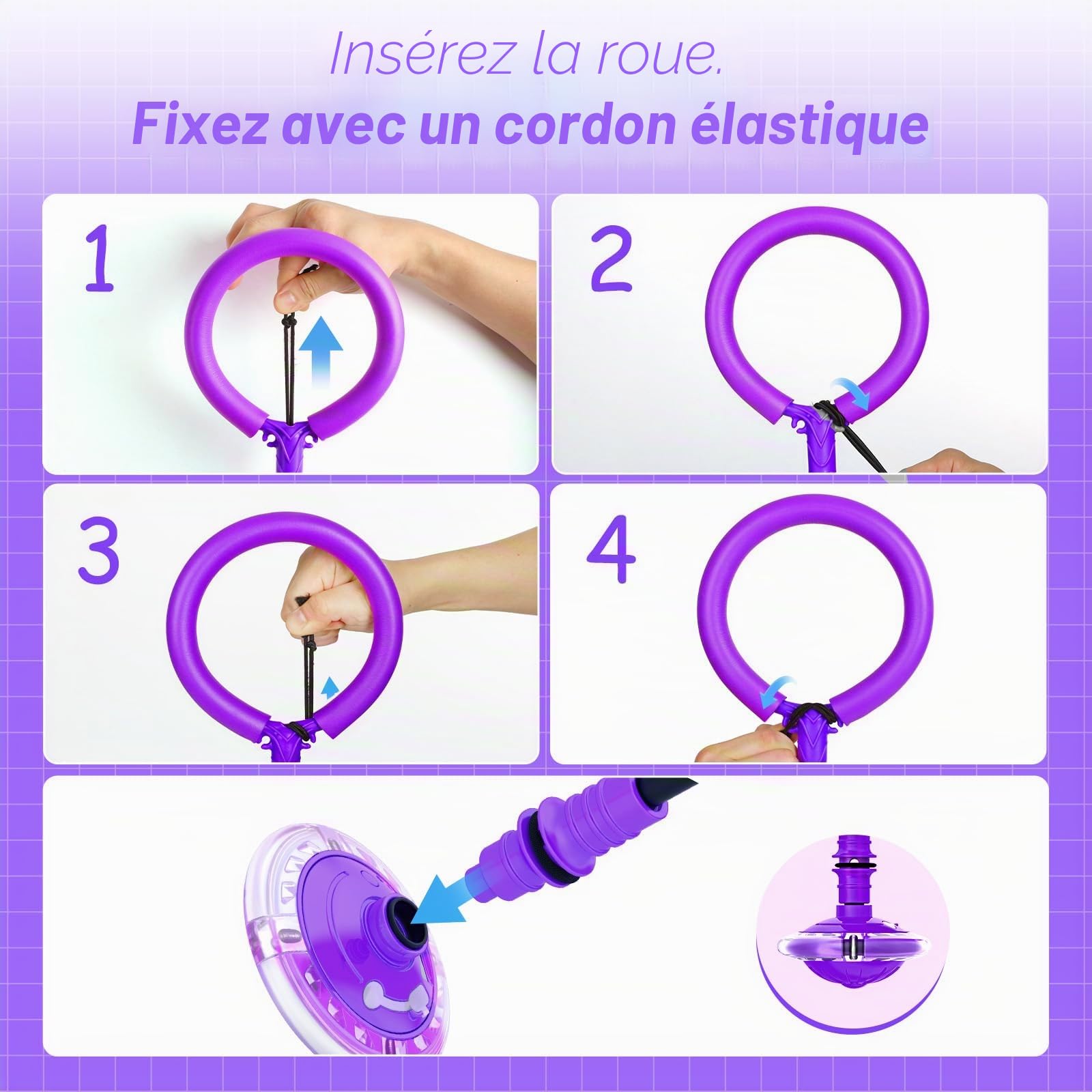 Insérez la roue.
Fixez avec un cordon élastique

1

2

3

4