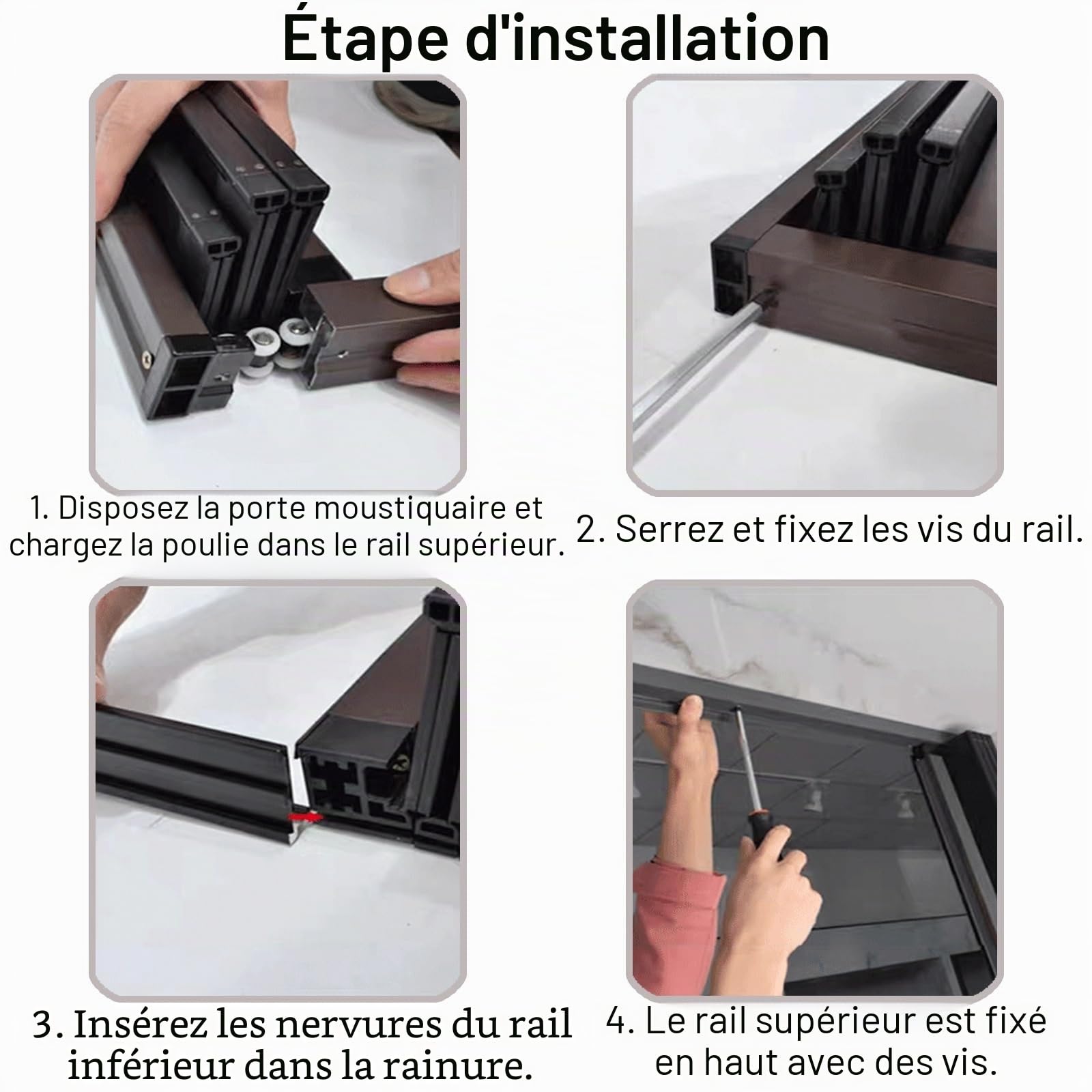 Étape d'installation

1. Disposez la porte moustiquaire et chargez la poulie dans le rail supérieur.

2. Serrez et fixez les vis du rail.

3. Insérez les nervures du rail inférieur dans la rainure.

4. Le rail supérieur est fixé en haut avec des vis.