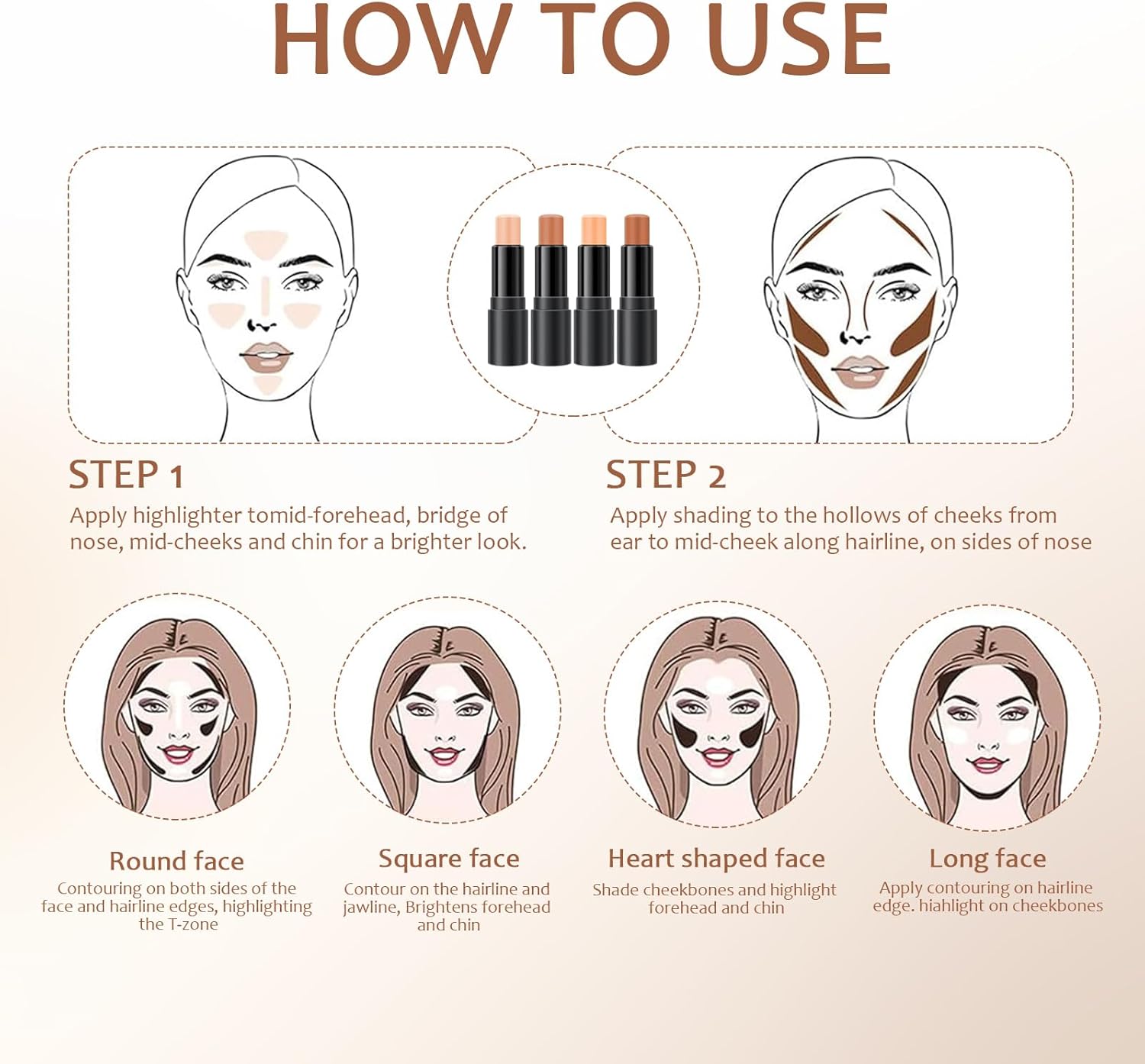 HOW TO USE

STEP 1

Apply highlighter tomid-forehead, bridge of nose, mid-cheeks and chin for a brighter look.

STEP 2

Apply shading to the hollows of cheeks from ear to mid-cheek along hairline, on sides of nose

Round face

Contouring on both sides of the face and hairline edges, highlighting the T-zone

Square face

Contour on the hairline and jawline, Brightens forehead and chin

Heart shaped face

Shade cheekbones and highlight forehead and chin

Long face

Apply contouring on hairline edge. hiahlight on cheekbones