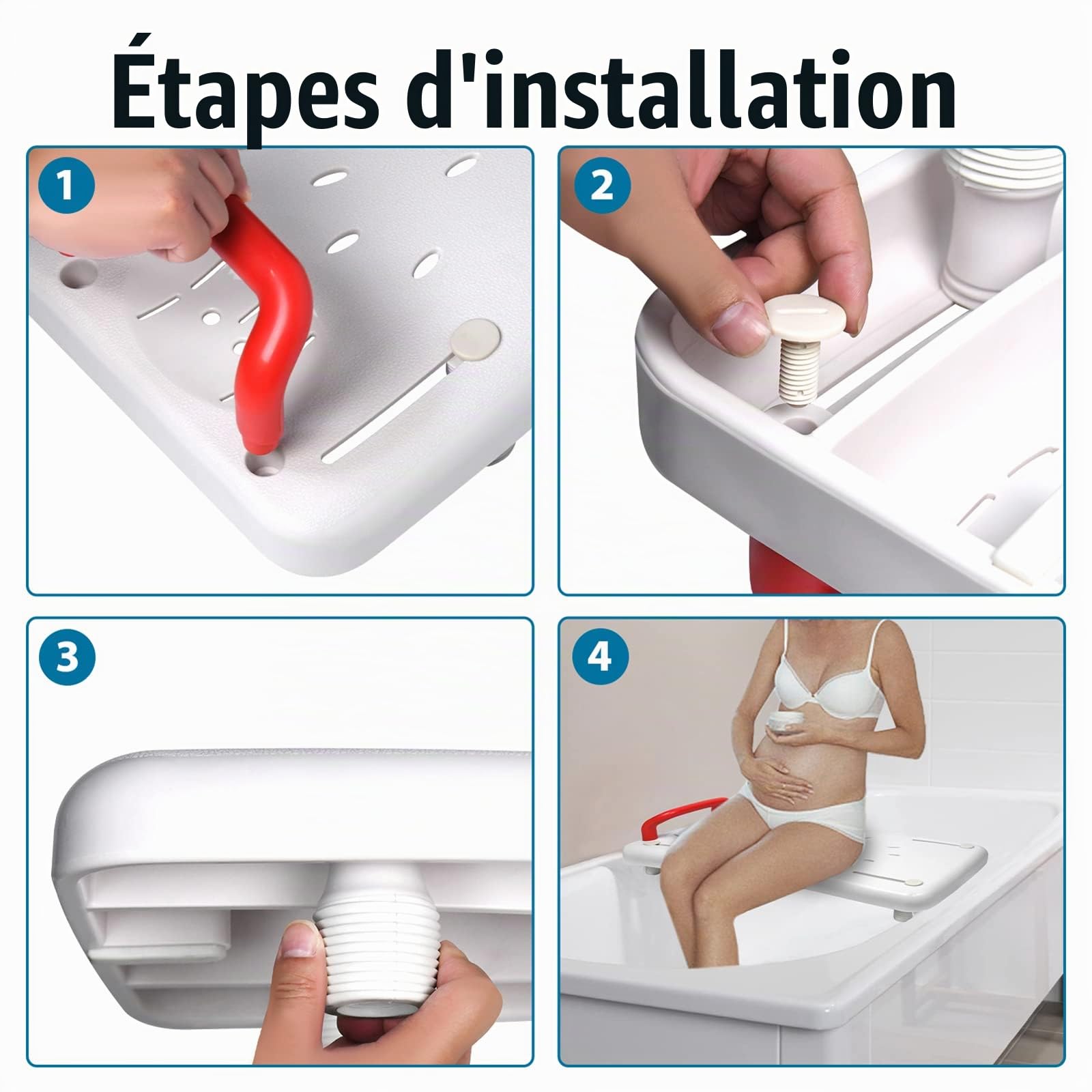 Étapes d'installation

1

2

3

4