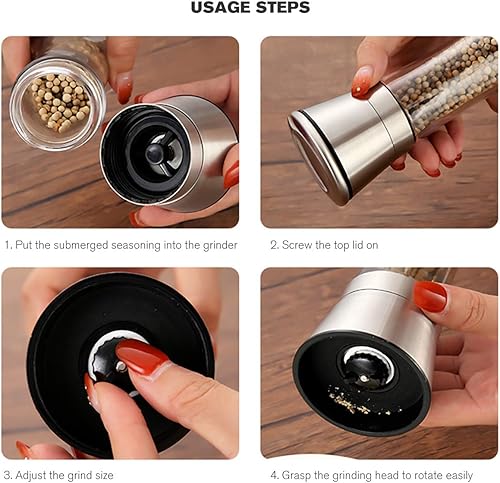 USAGE STEPS

1. Put the submerged seasoning into the grinder

2. Screw the top lid on

3. Adjust the grind size

4. Grasp the grinding head to rotate easily