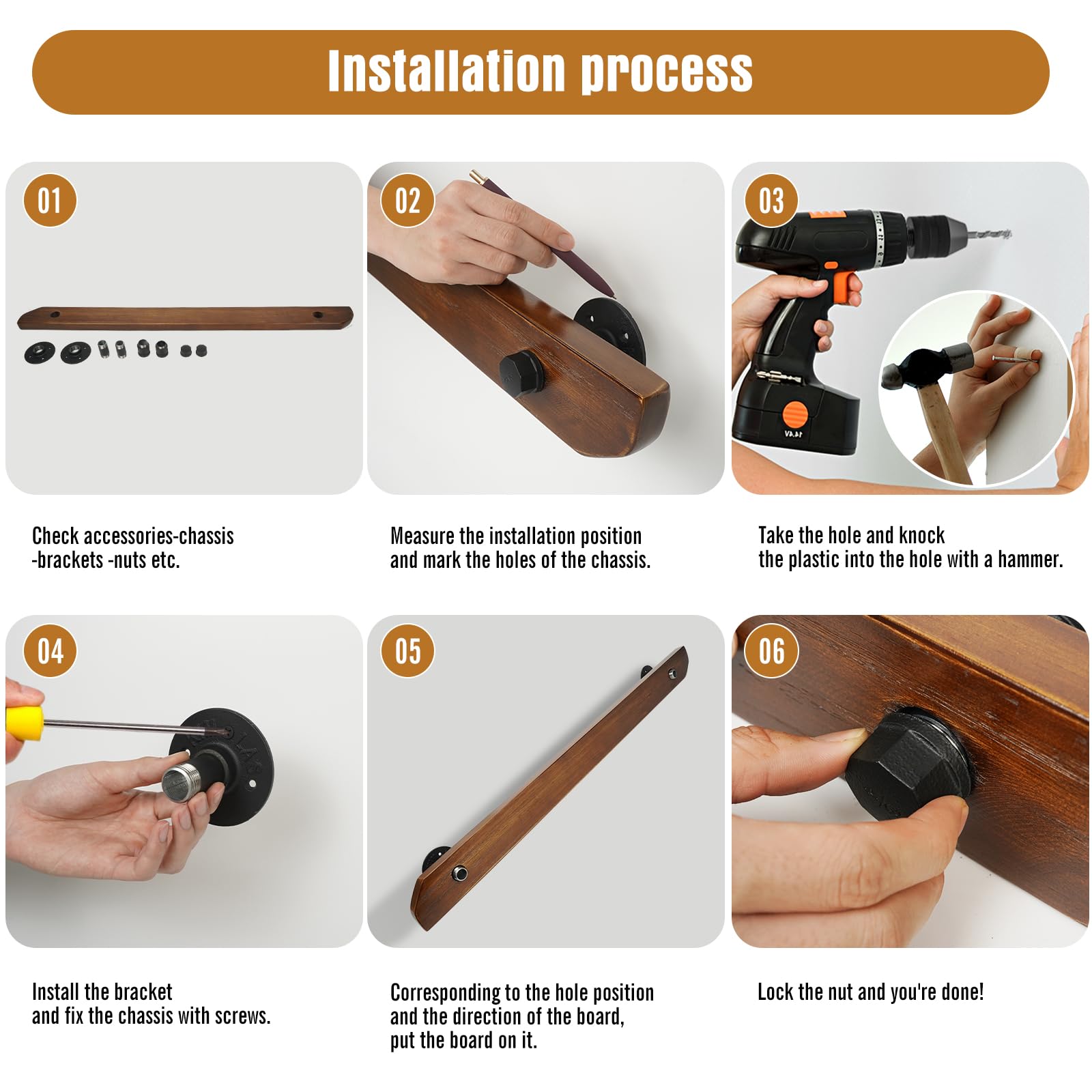 Installation process

01

Check accessories-chassis -brackets -nuts etc.

02

Measure the installation position and mark the holes of the chassis.

03

14.4V

Take the hole and knock the plastic into the hole with a hammer.

04

Install the bracket and fix the chassis with screws.

05

Corresponding to the hole position and the direction of the board, put the board on it.

06

Lock the nut and you're done!